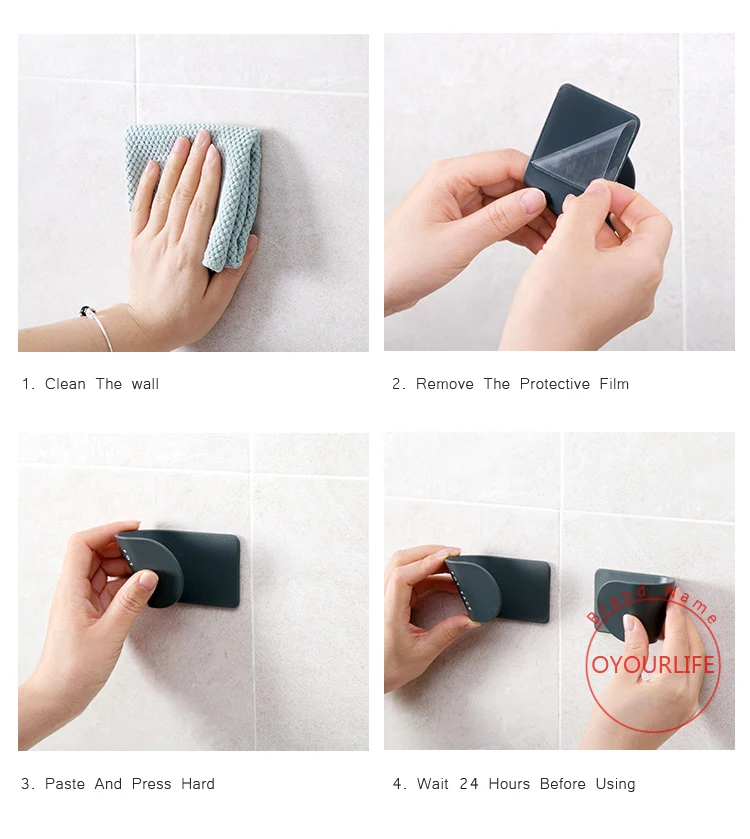 1. Clean The wall

2. Remove The Protective Film

3. Paste And Press Hard

Brand Name
OYOURLIFE

4. Wait 24 Hours Before Using