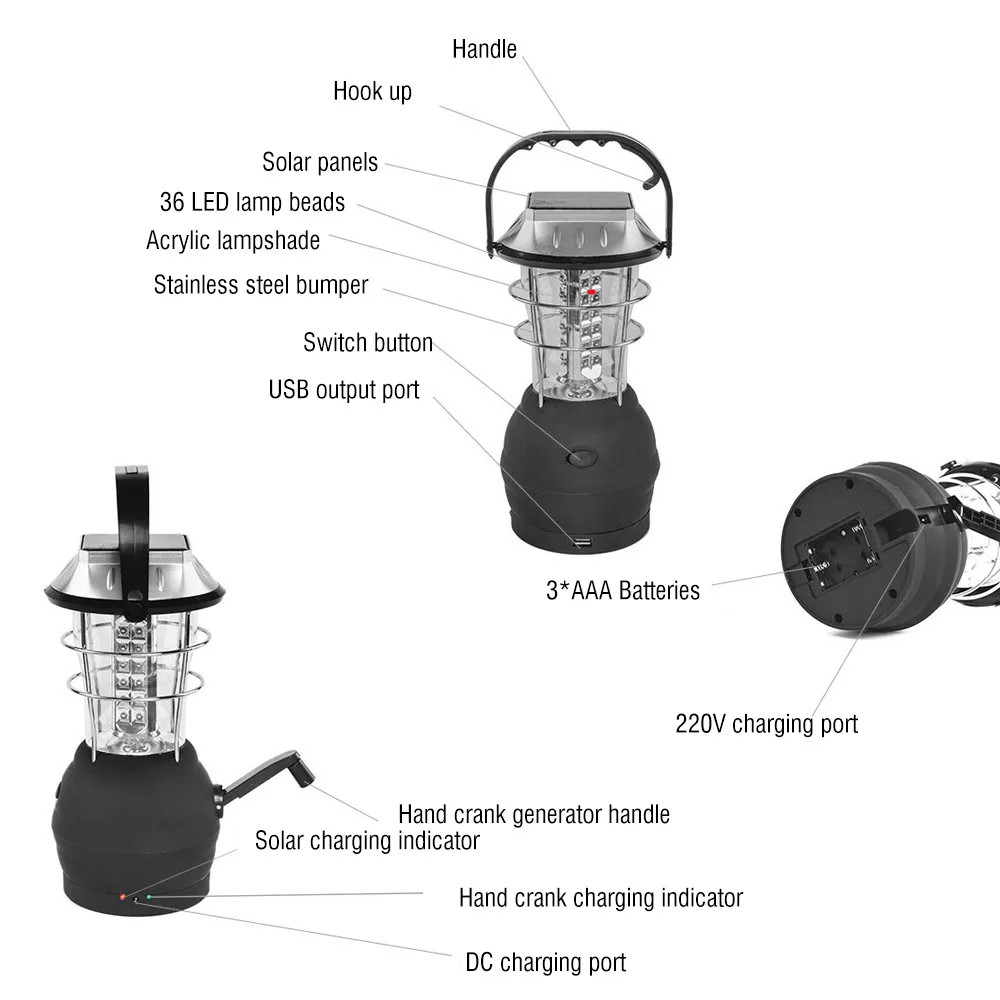 Handle
Hook up
Solar panels
36 LED lamp beads
Acrylic lampshade
Stainless steel bumper
Switch button
USB output port
3*AAA Batteries
220V charging port
Hand crank generator handle
Solar charging indicator
Hand crank charging indicator
DC charging port