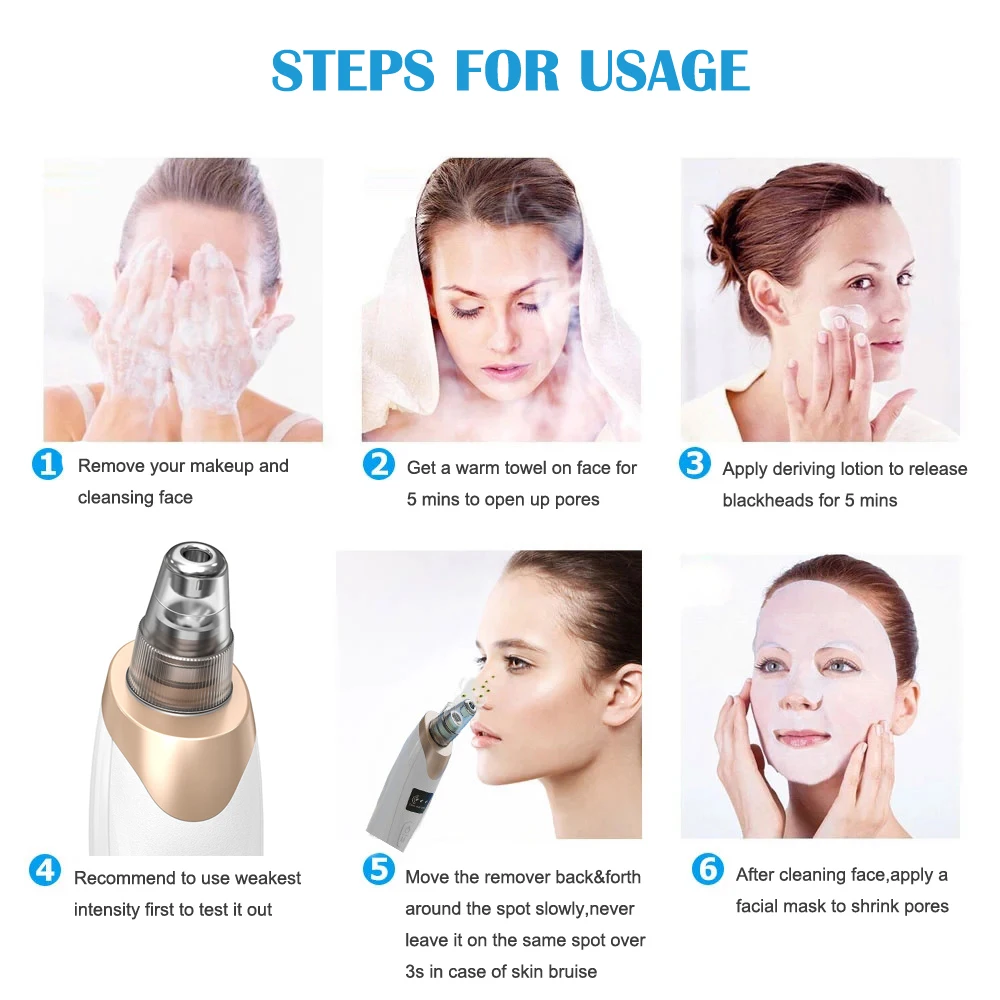 STEPS FOR USAGE

1 Remove your makeup and cleansing face

2 Get a warm towel on face for 5 mins to open up pores

3 Apply deriving lotion to release blackheads for 5 mins

4 Recommend to use weakest intensity first to test it out

5 Move the remover back&forth around the spot slowly,never leave it on the same spot over 3s in case of skin bruise

6 After cleaning face,apply a facial mask to shrink pores