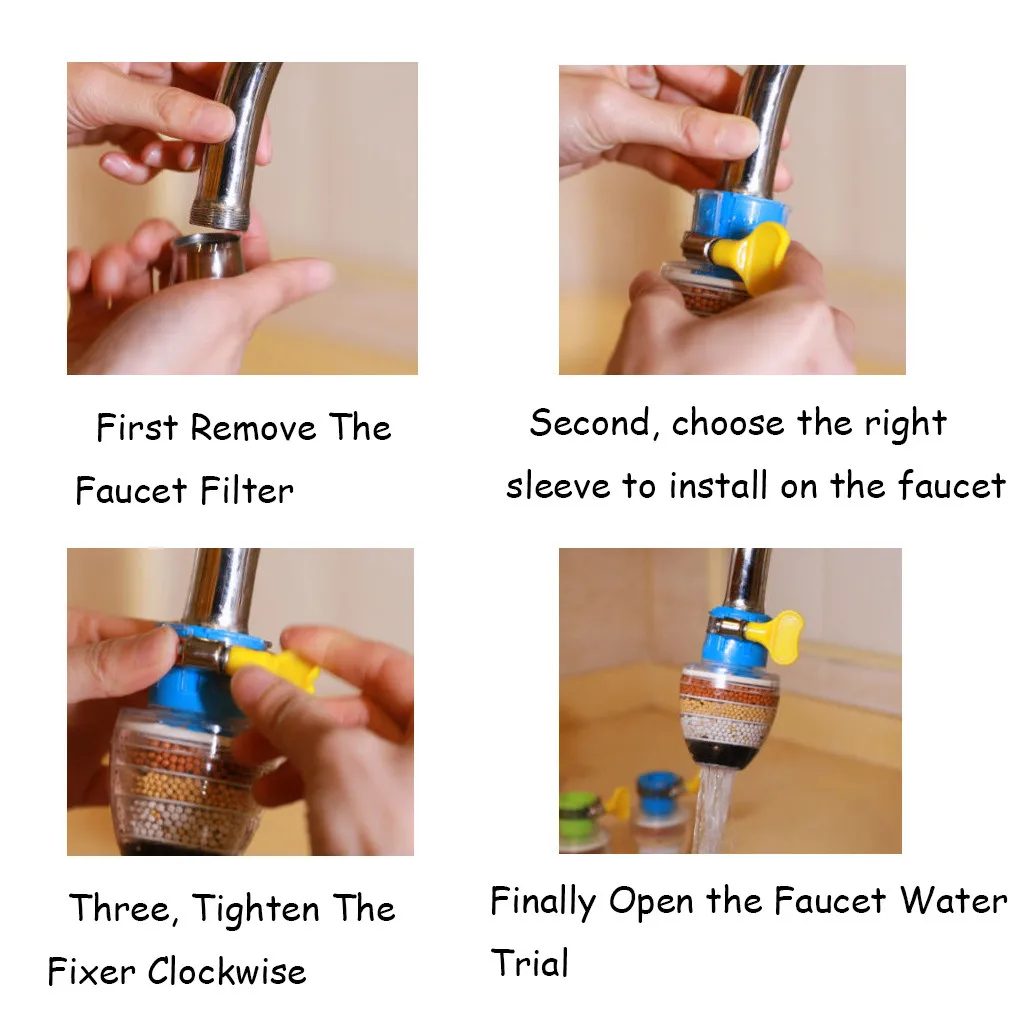 First Remove The Faucet Filter

Second, choose the right sleeve to install on the faucet

Three, Tighten The Fixer Clockwise

Finally Open the Faucet Water Trial