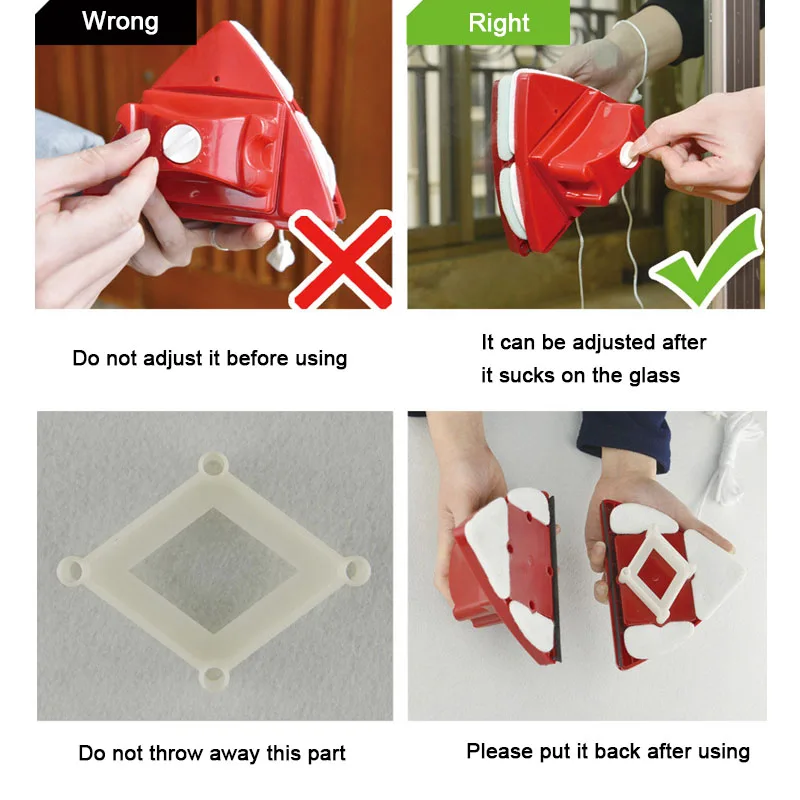 Wrong

Right

Do not adjust it before using

It can be adjusted after it sucks on the glass

Do not throw away this part

Please put it back after using