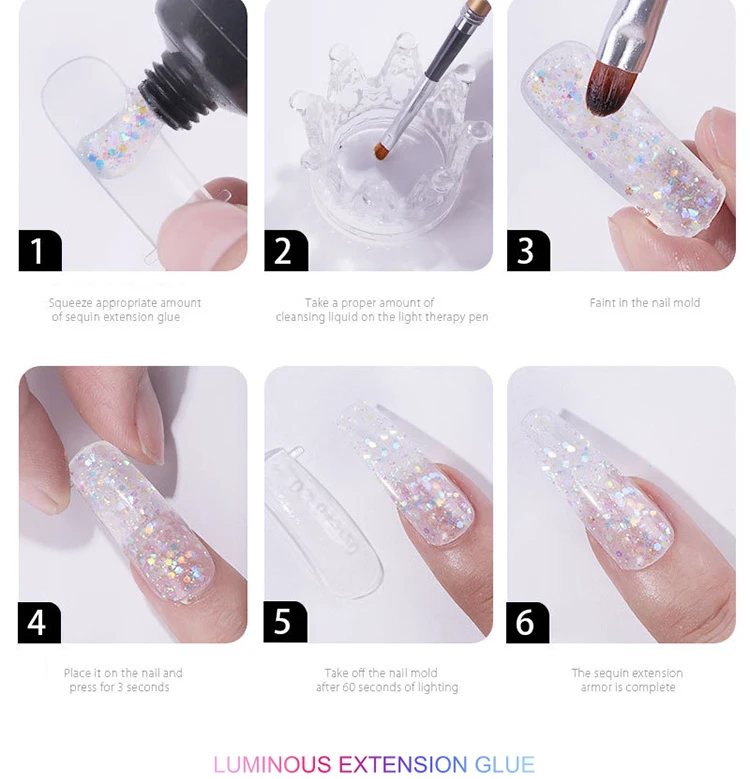 1

Squeeze appropriate amount of sequin extension glue

2

Take a proper amount of cleansing liquid on the light therapy pen

3

Faint in the nail mold

4

Place it on the nail and press for 3 seconds

5

Take off the nail mold after 60 seconds of lighting

6

The sequin extension armor is complete

LUMINOUS EXTENSION GLUE