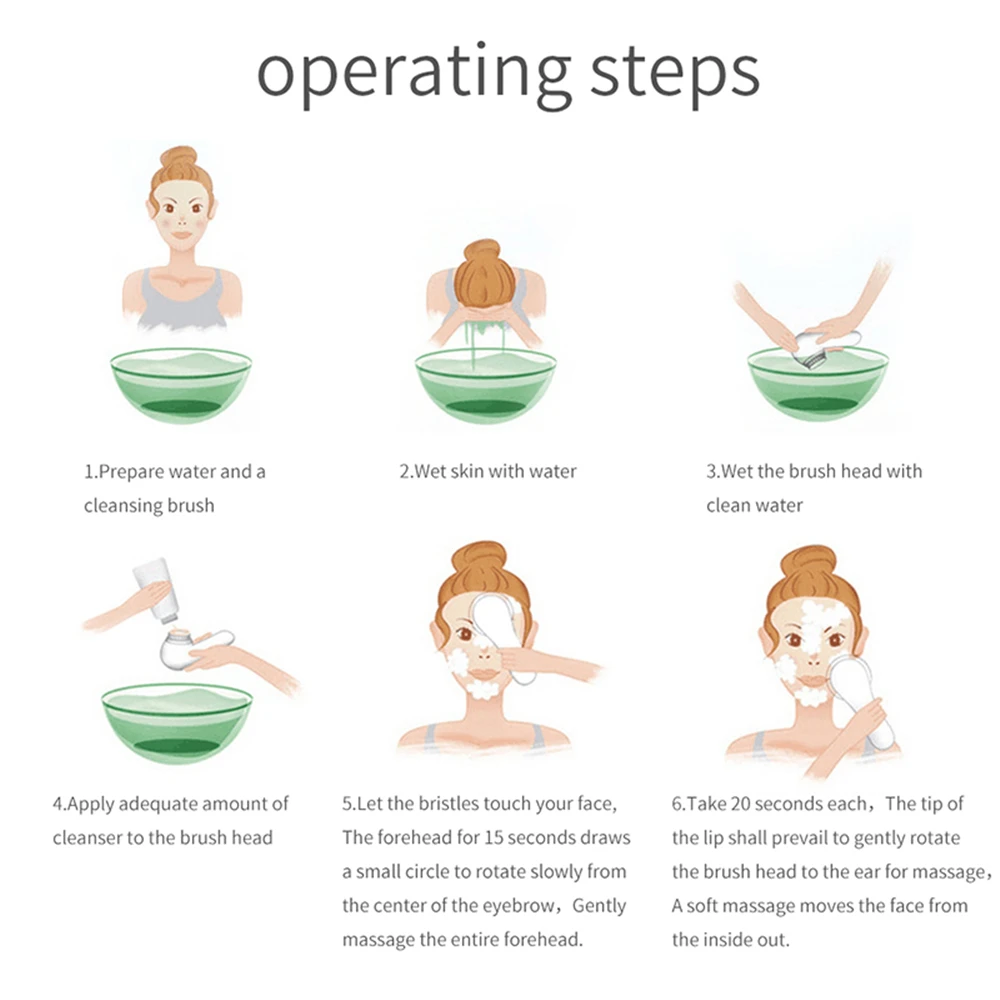 operating steps

1.Prepare water and a cleansing brush

2.Wet skin with water

3.Wet the brush head with clean water

4.Apply adequate amount of cleanser to the brush head

5.Let the bristles touch your face, The forehead for 15 seconds draws a small circle to rotate slowly from the center of the eyebrow，Gently massage the entire forehead.

6.Take 20 seconds each，The tip of the lip shall prevail to gently rotate the brush head to the ear for massage，A soft massage moves the face from the inside out.