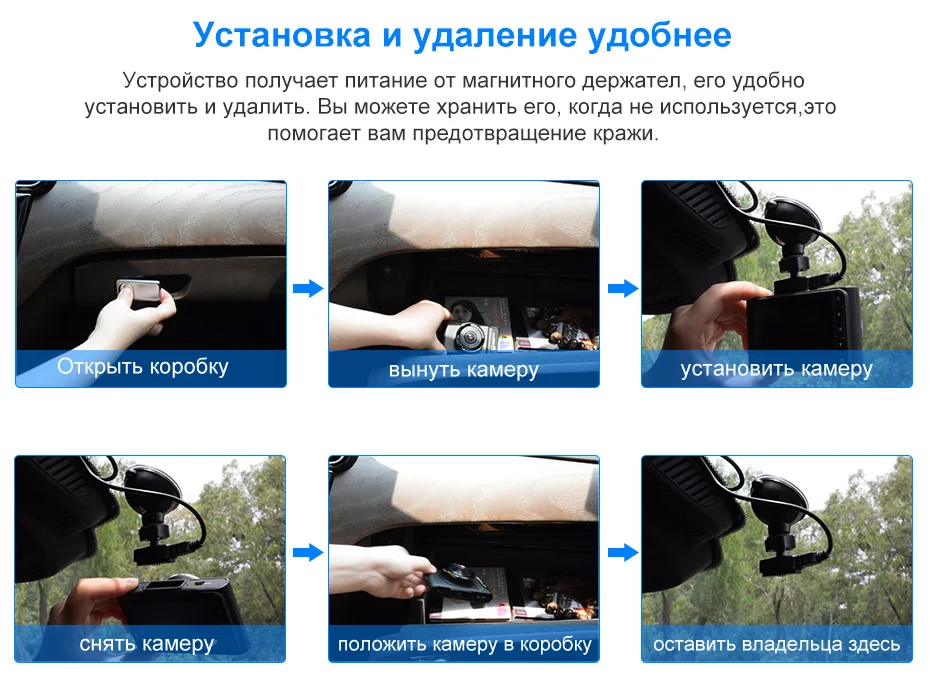 Установка и удаление удобнее

Устройство получает питание от магнитного держател, его удобно установить и удалить. Вы можете хранить его, когда не используется,это помогает вам предотвращение кражи.

Открыть коробку

вынуть камеру

установить камеру

снять камеру

положить камеру в коробку

оставить владельца здесь