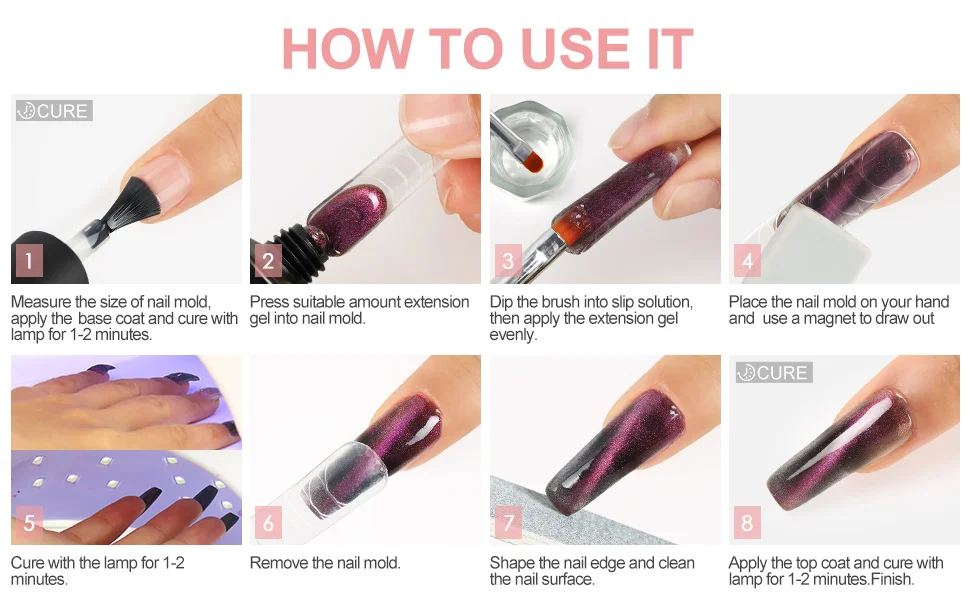 HOW TO USE IT

CURE

1

Measure the size of nail mold, apply the base coat and cure with lamp for 1-2 minutes.

2

Press suitable amount extension gel into nail mold.

3

Dip the brush into slip solution, then apply the extension gel evenly.

4

Place the nail mold on your hand and use a magnet to draw out

5

Cure with the lamp for 1-2 minutes.

6

Remove the nail mold.

7

Shape the nail edge and clean the nail surface.

CURE

8

Apply the top coat and cure with lamp for 1-2 minutes.Finish.