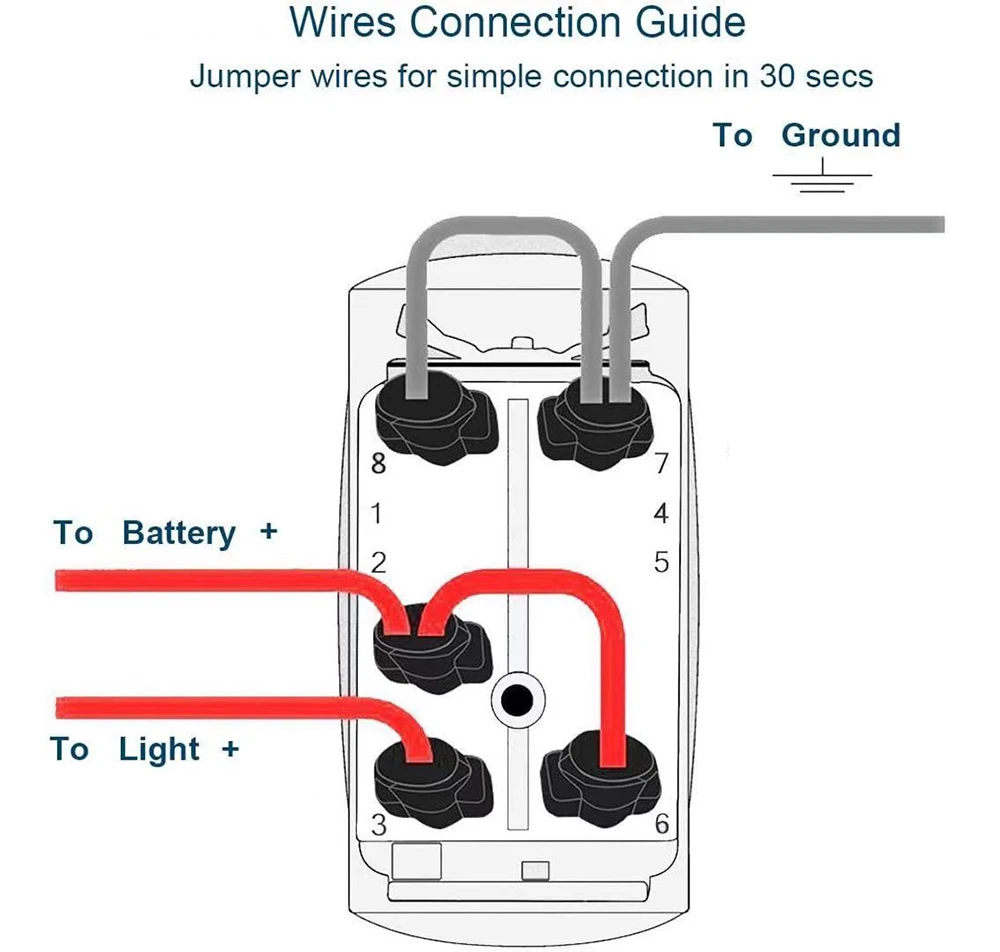 Wires Connection Guide

Jumper wires for simple connection in 30 secs

To Ground

8

7

1

4

To Battery +

2

5

To Light +

3

6