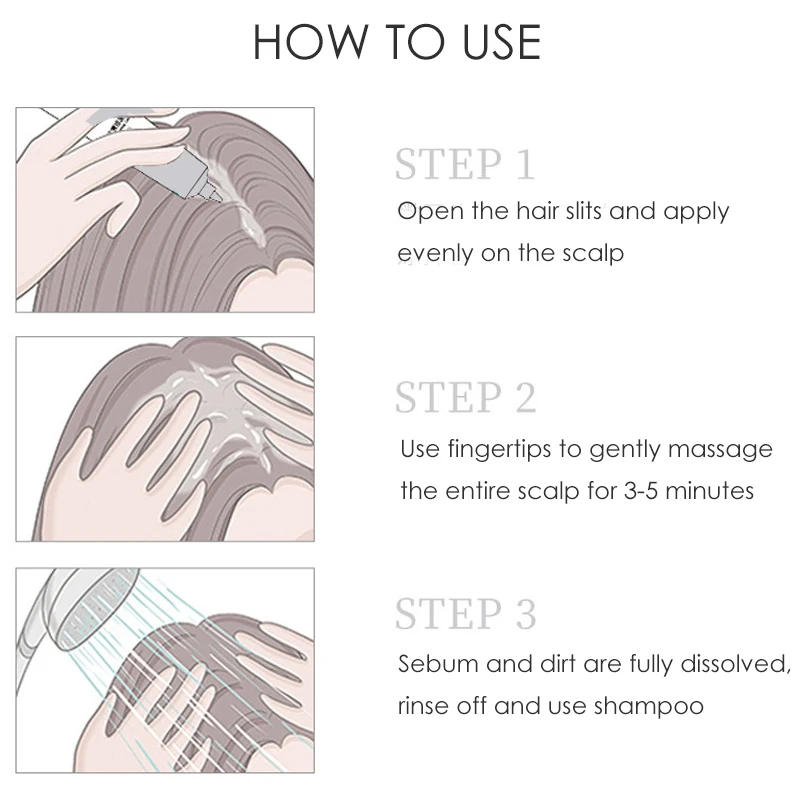 HOW TO USE

STEP 1
Open the hair slits and apply evenly on the scalp

STEP 2
Use fingertips to gently massage the entire scalp for 3-5 minutes

STEP 3
Sebum and dirt are fully dissolved, rinse off and use shampoo