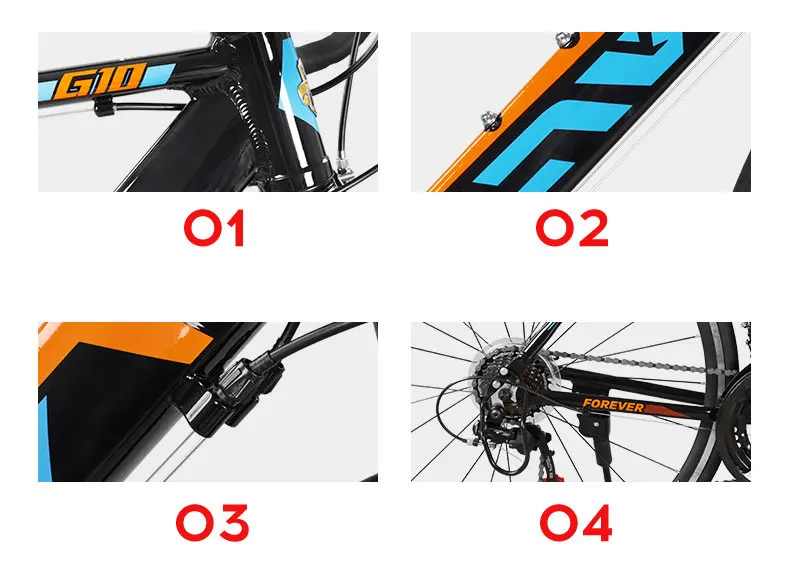 G10

01

02

03

FOREVER

04