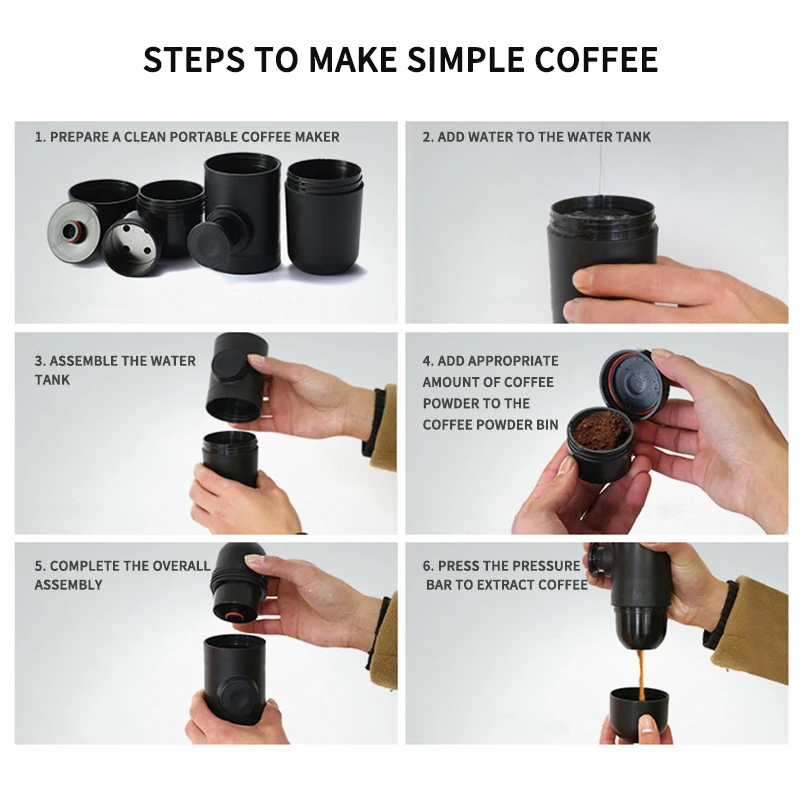 STEPS TO MAKE SIMPLE COFFEE

1. PREPARE A CLEAN PORTABLE COFFEE MAKER

2. ADD WATER TO THE WATER TANK

3. ASSEMBLE THE WATER TANK

4. ADD APPROPRIATE AMOUNT OF COFFEE POWDER TO THE COFFEE POWDER BIN

5. COMPLETE THE OVERALL ASSEMBLY

6. PRESS THE PRESSURE BAR TO EXTRACT COFFEE