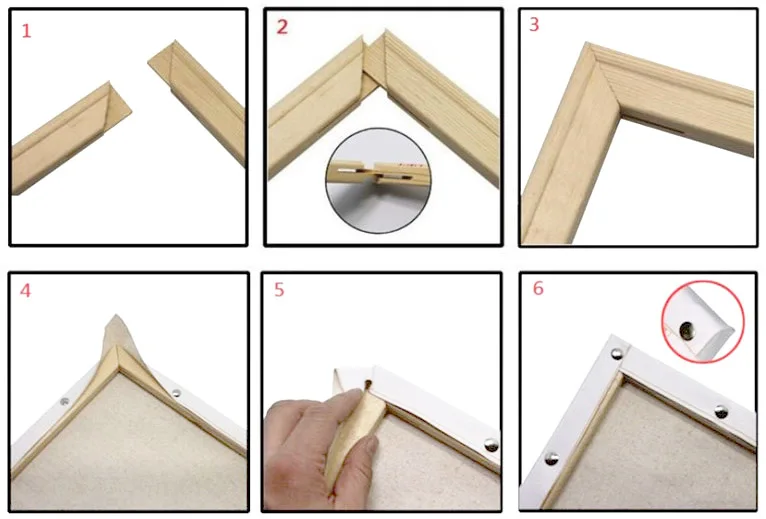 1

2

3

4

5

6