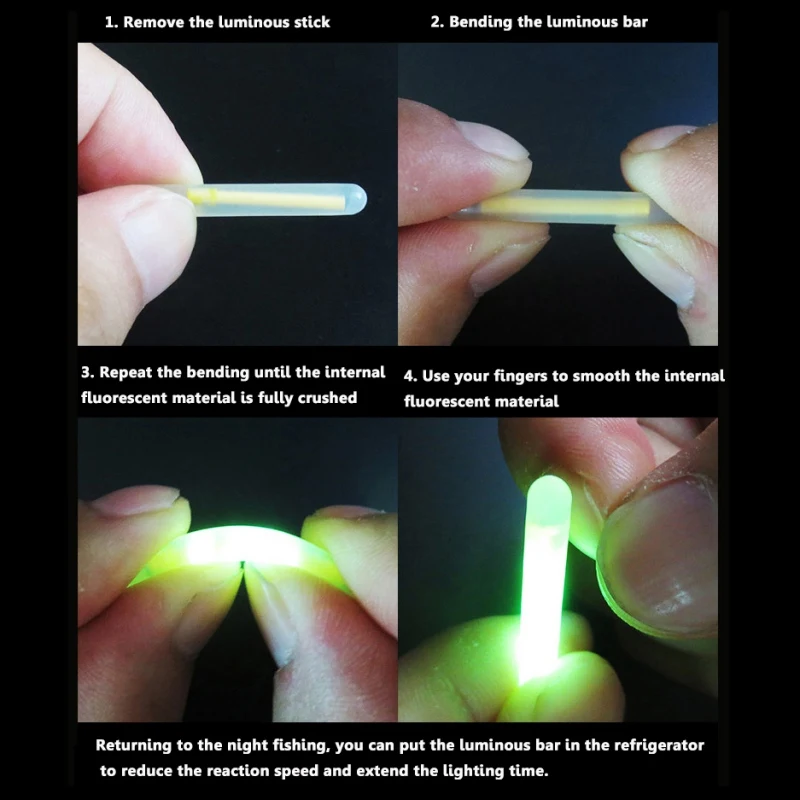 1. Remove the luminous stick

2. Bending the luminous bar

3. Repeat the bending until the internal fluorescent material is fully crushed

4. Use your fingers to smooth the internal fluorescent material

Returning to the night fishing, you can put the luminous bar in the refrigerator to reduce the reaction speed and extend the lighting time.