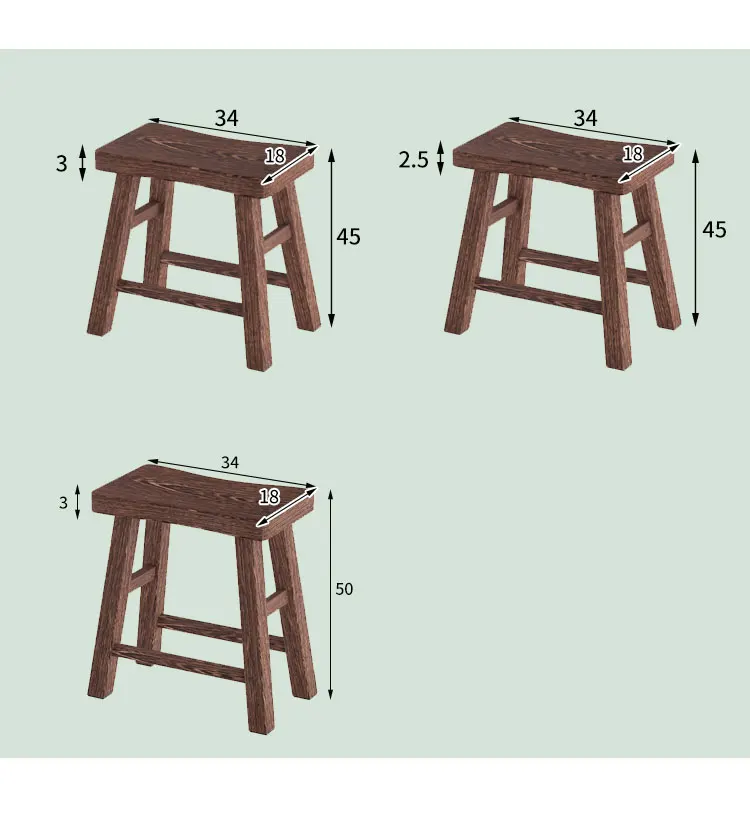 34
3
18
45

34
2.5
18
45

34
3
18
50