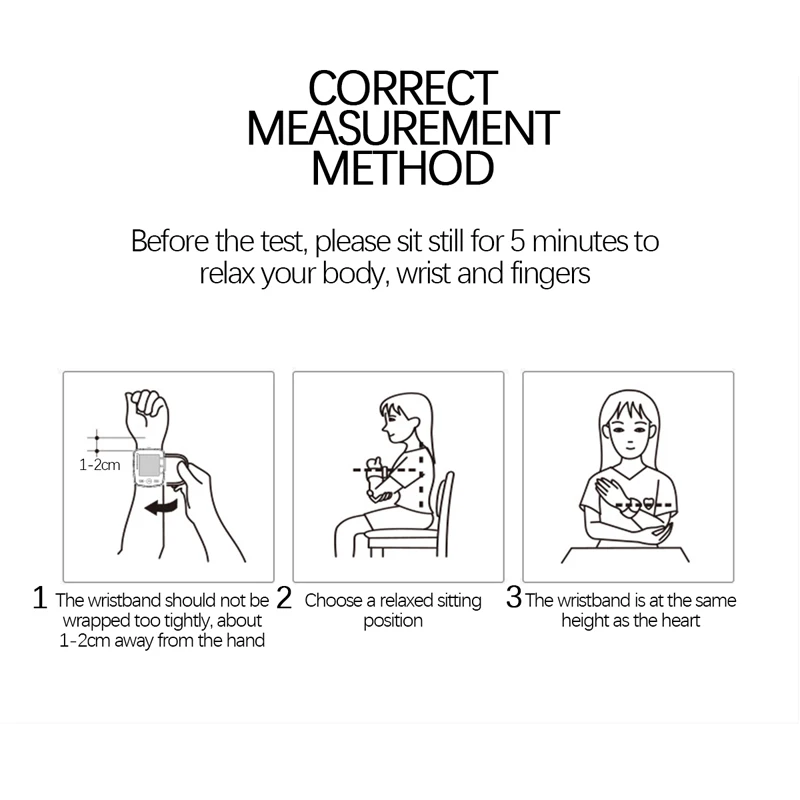 CORRECT MEASUREMENT METHOD

Before the test, please sit still for 5 minutes to relax your body, wrist and fingers

1-2cm

1 The wristband should not be wrapped too tightly, about 1-2cm away from the hand

2 Choose a relaxed sitting position

3 The wristband is at the same height as the heart