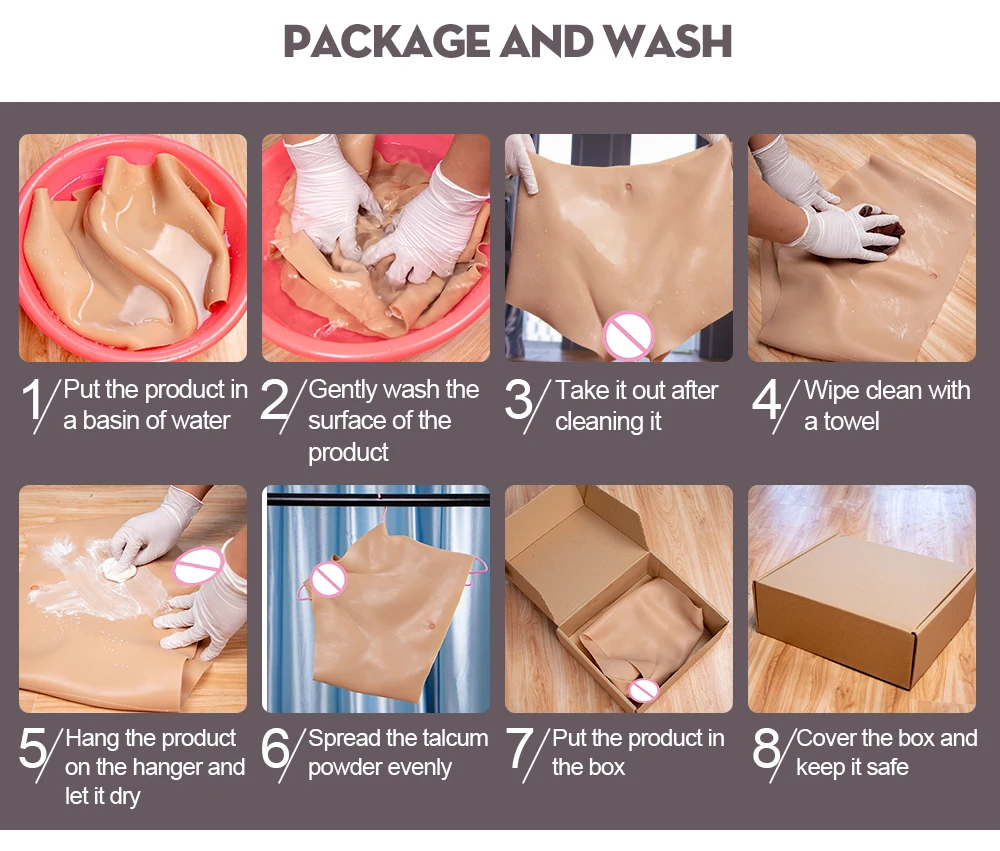 PACKAGE AND WASH

1/ Put the product in a basin of water

2/ Gently wash the surface of the product

3/ Take it out after cleaning it

4/ Wipe clean with a towel

5/ Hang the product on the hanger and let it dry

6/ Spread the talcum powder evenly

7/ Put the product in the box

8/ Cover the box and keep it safe