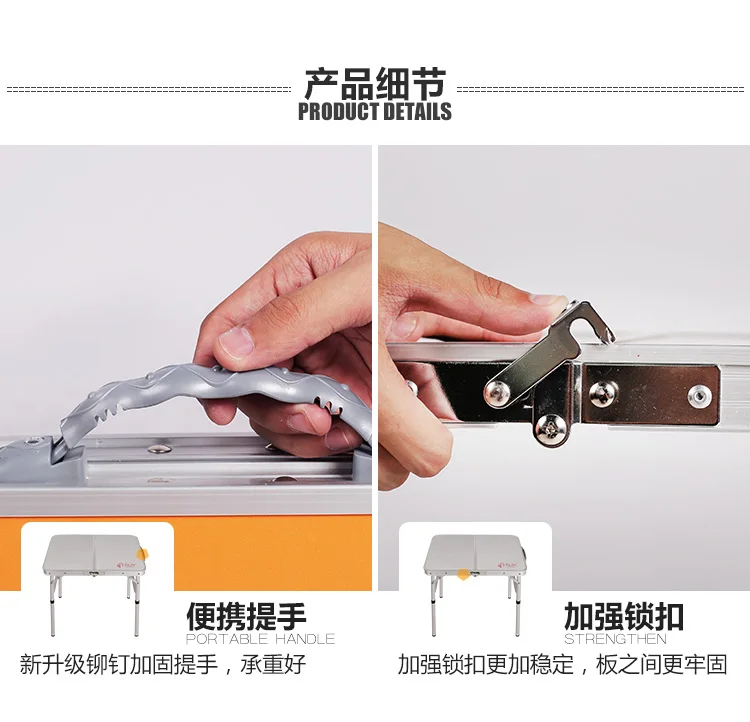 产品细节
PRODUCT DETAILS

便携提手
PORTABLE HANDLE
新升级铆钉加固提手，承重好

加强锁扣
STRENGTHEN
加强锁扣更加稳定，板之间更牢固