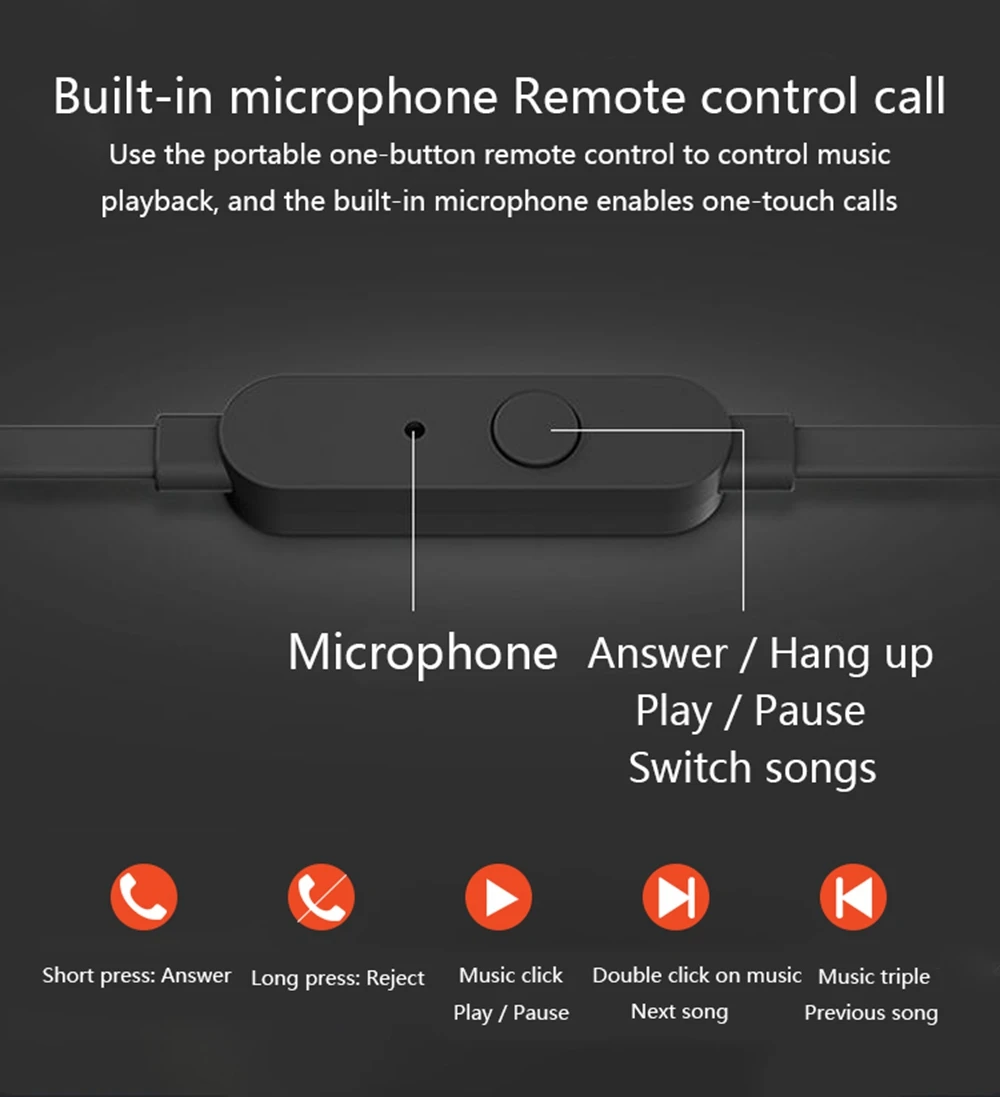 Built-in microphone Remote control call

Use the portable one-button remote control to control music playback, and the built-in microphone enables one-touch calls

Microphone

Answer / Hang up
Play / Pause
Switch songs

Short press: Answer

Long press: Reject

Music click
Play / Pause

Double click on music
Next song

Music triple
Previous song