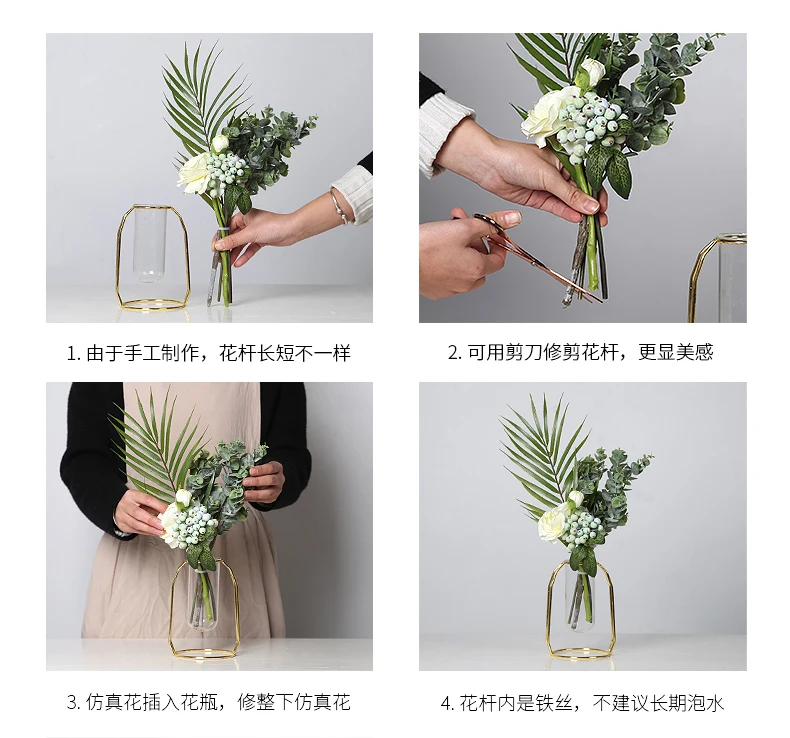 1. 由于手工制作，花杆长短不一样

2. 可用剪刀修剪花杆，更显美感

3. 仿真花插入花瓶，修整下仿真花

4. 花杆内是铁丝，不建议长期泡水