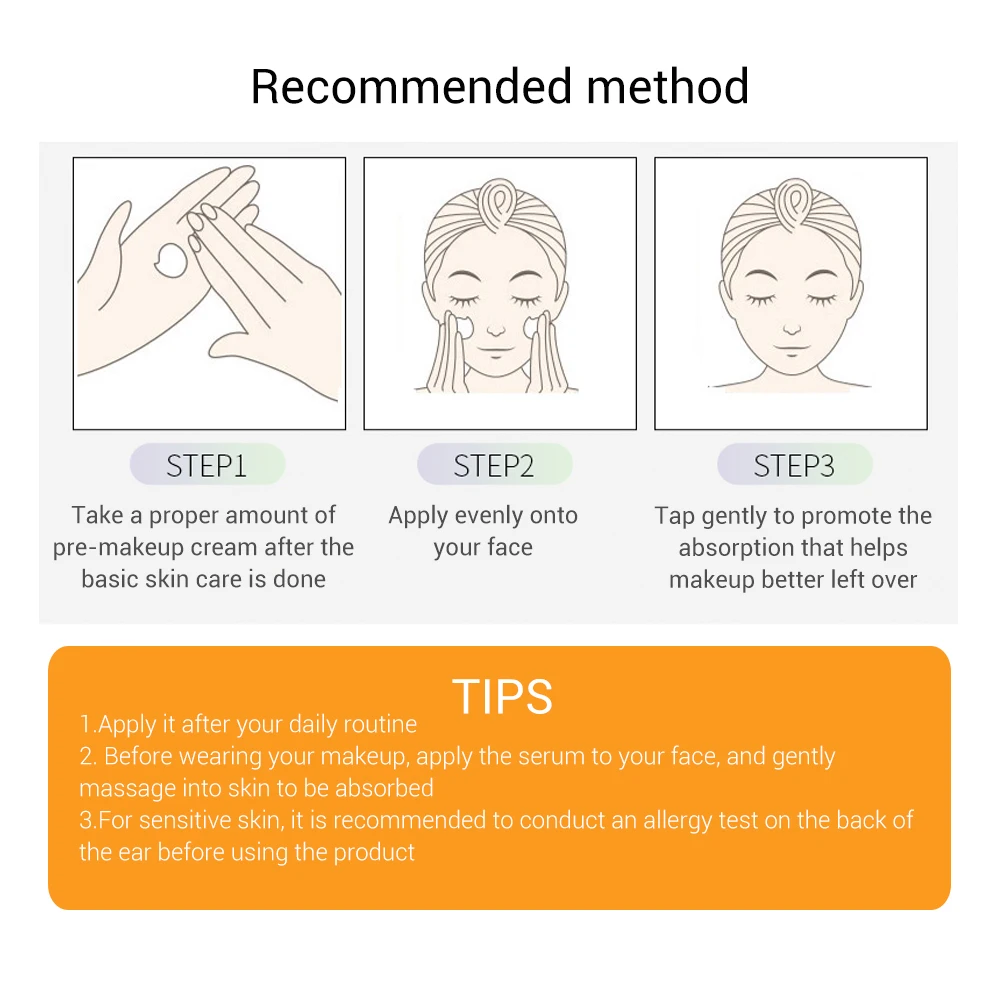 Recommended method

STEP1

Take a proper amount of pre-makeup cream after the basic skin care is done

STEP2

Apply evenly onto your face

STEP3

Tap gently to promote the absorption that helps makeup better left over

TIPS

1.Apply it after your daily routine
2. Before wearing your makeup, apply the serum to your face, and gently massage into skin to be absorbed
3.For sensitive skin, it is recommended to conduct an allergy test on the back of the ear before using the product