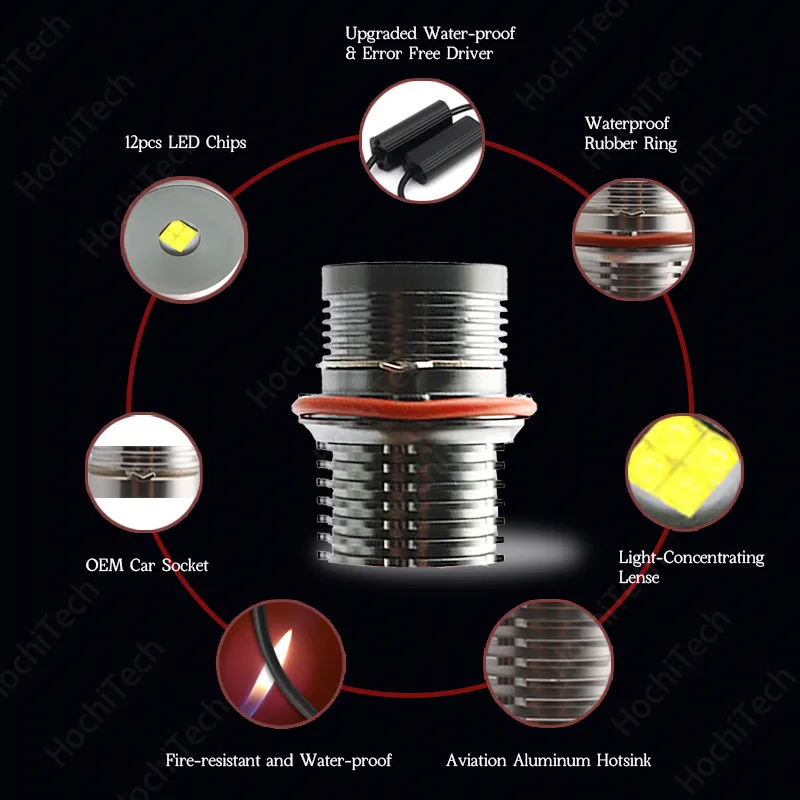 Upgraded Water-proof & Error Free Driver

12pcs LED Chips

Waterproof Rubber Ring

OEM Car Socket

Light-Concentrating Lense

Fire-resistant and Water-proof

Aviation Aluminum Hotsink

HochiTech