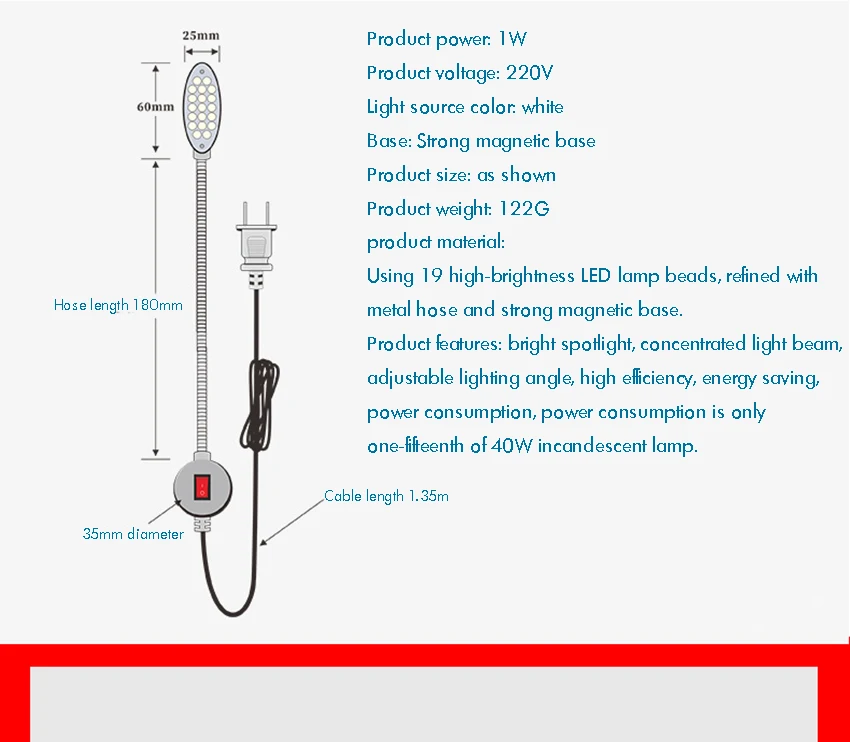 25mm

60mm

Hose length 180mm

35mm diameter

Cable length 1.35m

Product power: 1W

Product voltage: 220V

Light source color: white

Base: Strong magnetic base

Product size: as shown

Product weight: 122G

product material:

Using 19 high-brightness LED lamp beads, refined with metal hose and strong magnetic base.

Product features: bright spotlight, concentrated light beam, adjustable lighting angle, high efficiency, energy saving, power consumption, power consumption is only one-fifteenth of 40W incandescent lamp.