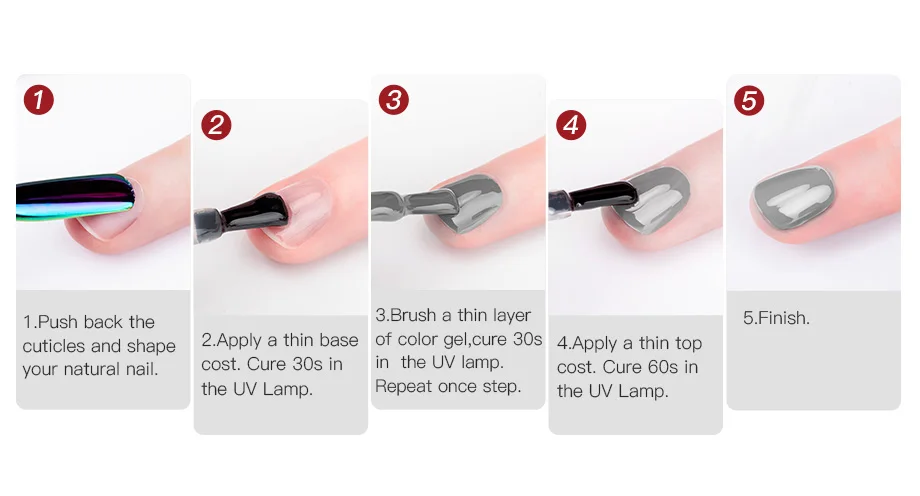 1

1.Push back the cuticles and shape your natural nail.

2

2.Apply a thin base cost. Cure 30s in the UV Lamp.

3

3.Brush a thin layer of color gel,cure 30s in the UV lamp. Repeat once step.

4

4.Apply a thin top cost. Cure 60s in the UV Lamp.

5

5.Finish.