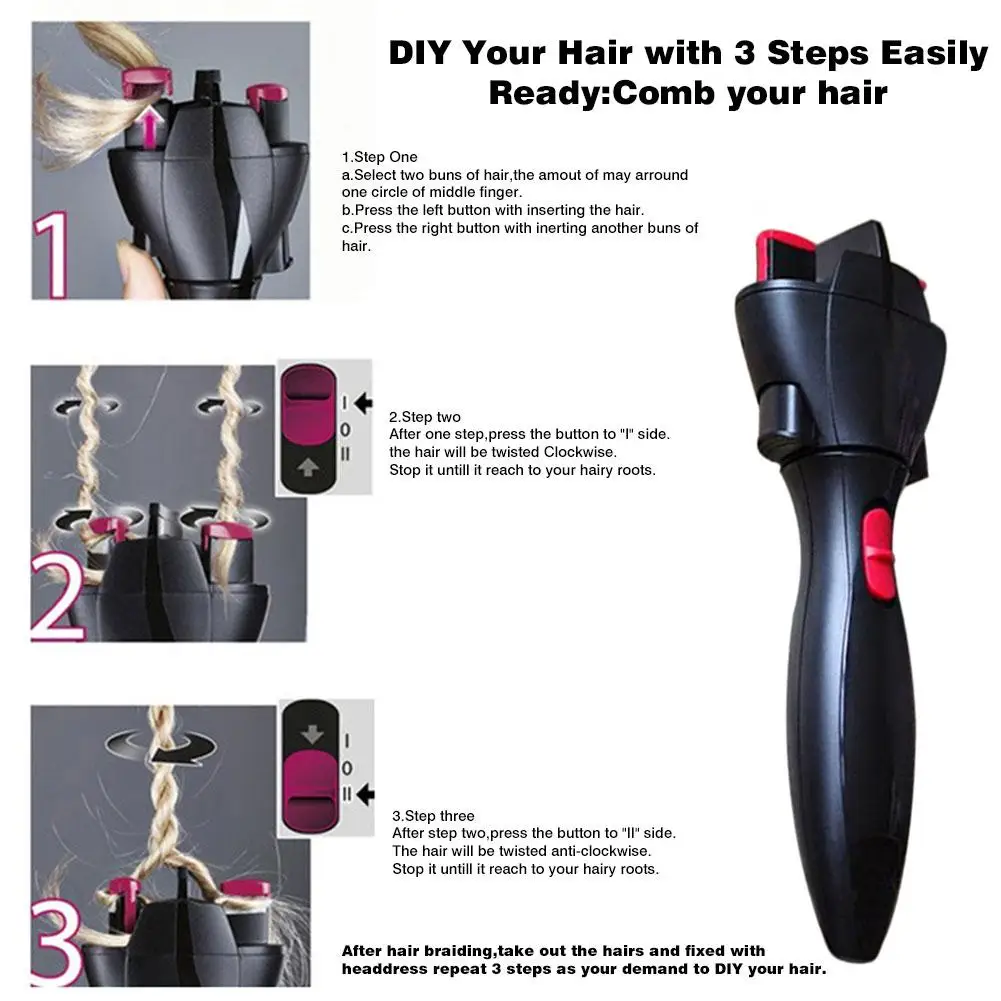 DIY Your Hair with 3 Steps Easily
Ready:Comb your hair

1

1.Step One
a.Select two buns of hair,the amout of may arround one circle of middle finger.
b.Press the left button with inserting the hair.
c.Press the right button with inerting another buns of hair.

2

I
0
II

2.Step two
After one step,press the button to "I" side.
the hair will be twisted Clockwise.
Stop it untill it reach to your hairy roots.

3

I
0
II

3.Step three
After step two,press the button to "II" side.
The hair will be twisted anti-clockwise.
Stop it untill it reach to your hairy roots.

After hair braiding,take out the hairs and fixed with headdress repeat 3 steps as your demand to DIY your hair.