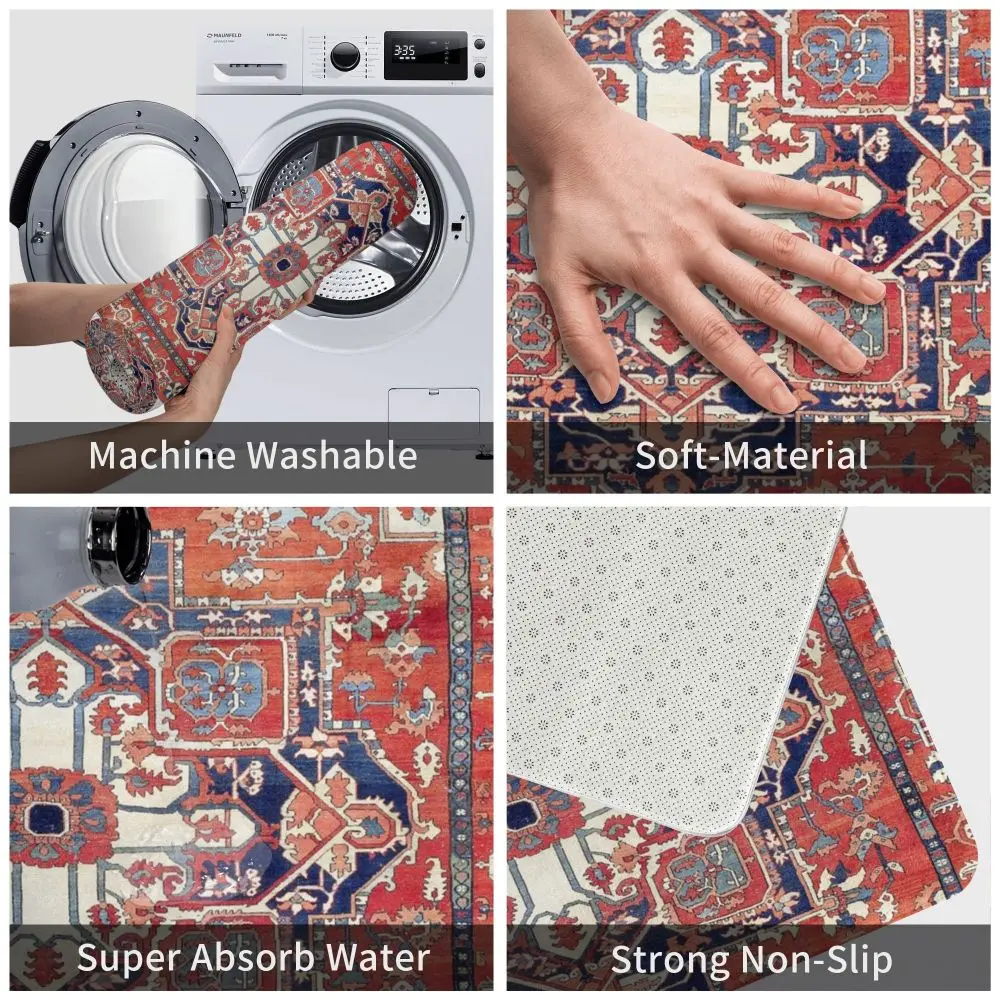 MAUNFELD
3:35
Machine Washable

Soft-Material

Super Absorb Water

Strong Non-Slip