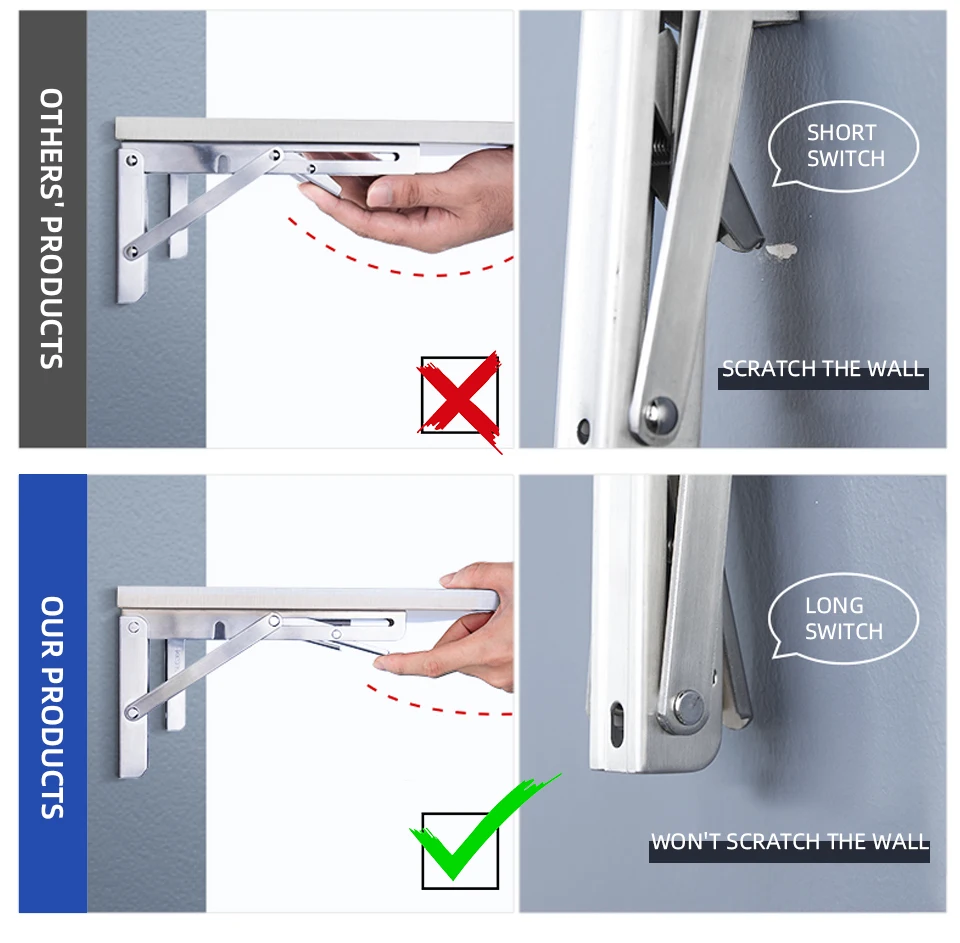 OTHERS' PRODUCTS

SHORT SWITCH

SCRATCH THE WALL

OUR PRODUCTS

LONG SWITCH

WON'T SCRATCH THE WALL