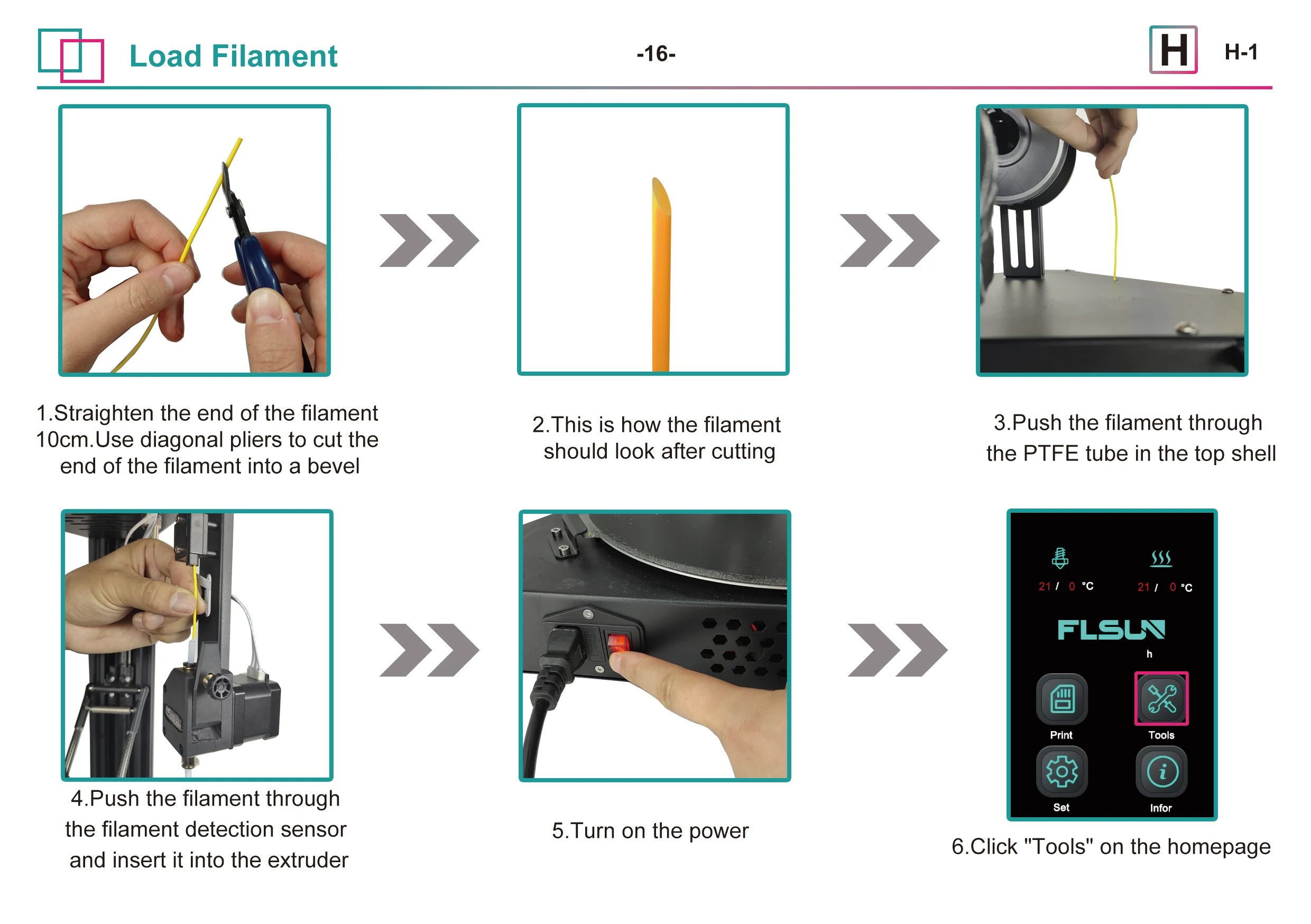 Load Filament

-16-

H

H-1

1.Straighten the end of the filament 10cm.Use diagonal pliers to cut the end of the filament into a bevel

2.This is how the filament should look after cutting

3.Push the filament through the PTFE tube in the top shell

4.Push the filament through the filament detection sensor and insert it into the extruder

5.Turn on the power

21 / 0 °C

21 / 0 °C

FLSUN

h

Print

Tools

Set

Infor

6.Click "Tools" on the homepage