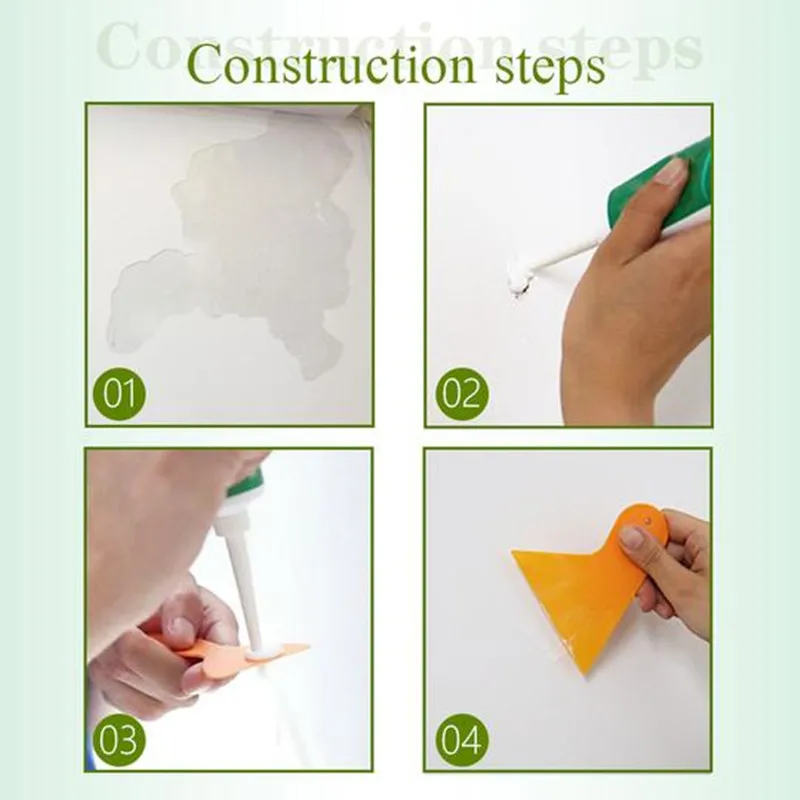 Construction steps

Construction steps

01

02

03

04