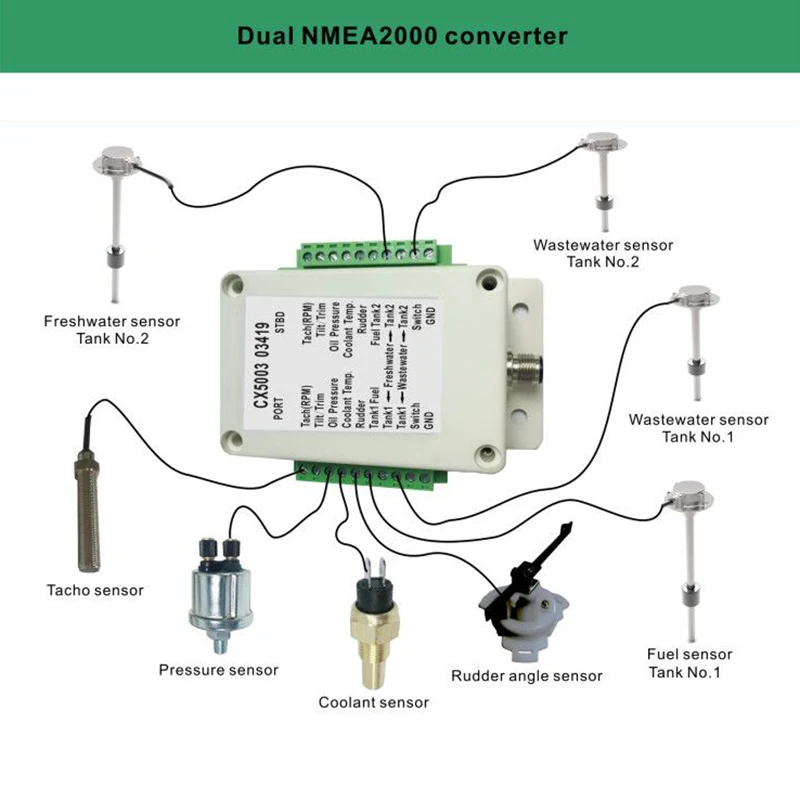 Dual NMEA2000 converter

Freshwater sensor
Tank No.2

Wastewater sensor
Tank No.2

CX5003 03419

PORT
Tach(RPM)
Tilt/Trim
Oil Pressure
Coolant Temp.
Rudder
Tank1 Fuel
Tank1 ← Freshwater → Tank2
Tank1 ← Wastewater → Tank2
Switch
GND

STBD
Tach(RPM)
Tilt/Trim
Oil Pressure
Coolant Temp.
Rudder
Fuel Tank2
Switch
GND

Wastewater sensor
Tank No.1

Tacho sensor

Pressure sensor

Coolant sensor

Rudder angle sensor

Fuel sensor
Tank No.1