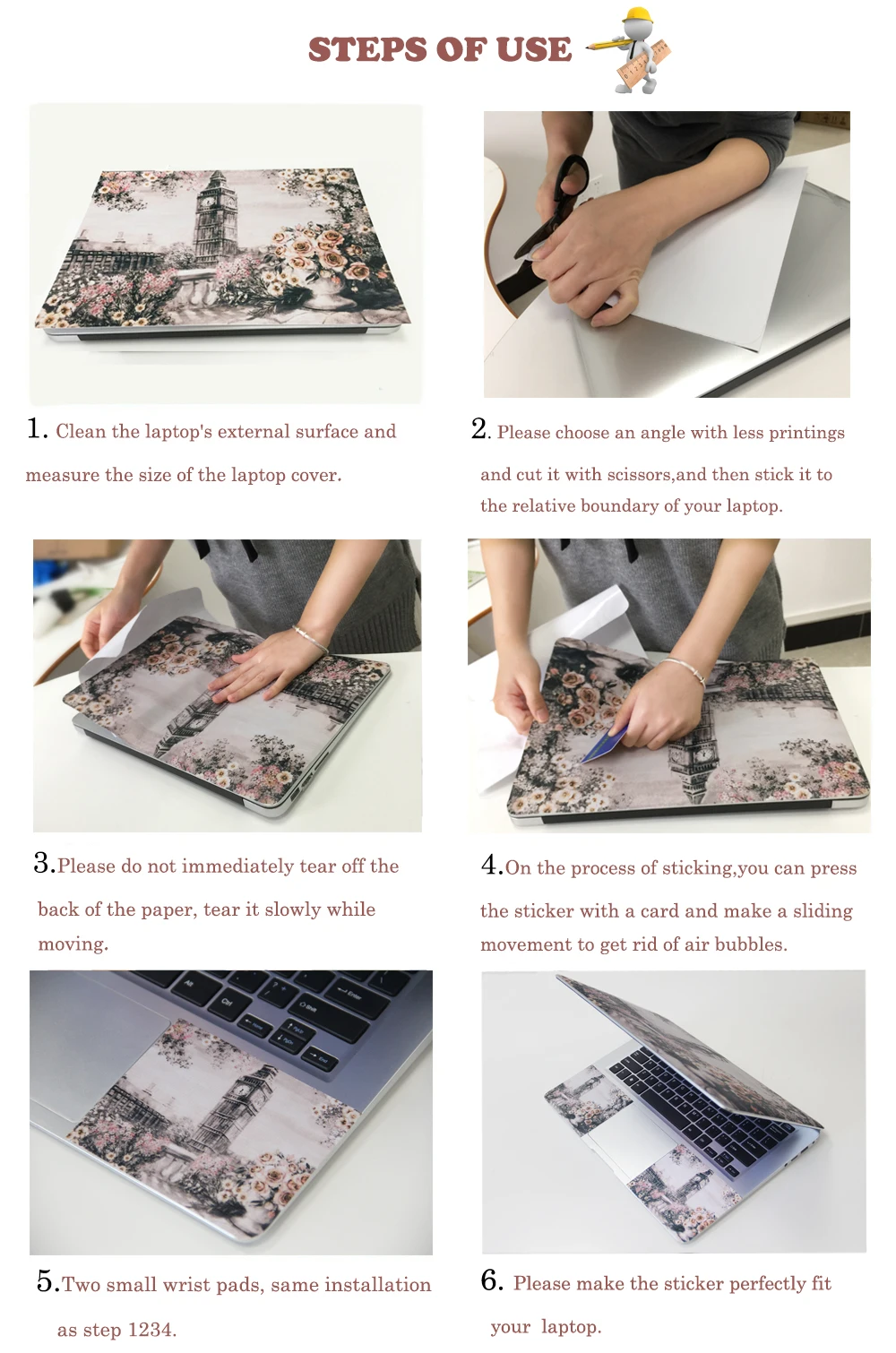 STEPS OF USE

1. Clean the laptop's external surface and measure the size of the laptop cover.

2. Please choose an angle with less printings and cut it with scissors,and then stick it to the relative boundary of your laptop.

3.Please do not immediately tear off the back of the paper, tear it slowly while moving.

4.On the process of sticking,you can press the sticker with a card and make a sliding movement to get rid of air bubbles.

5.Two small wrist pads, same installation as step 1234.

6. Please make the sticker perfectly fit your laptop.