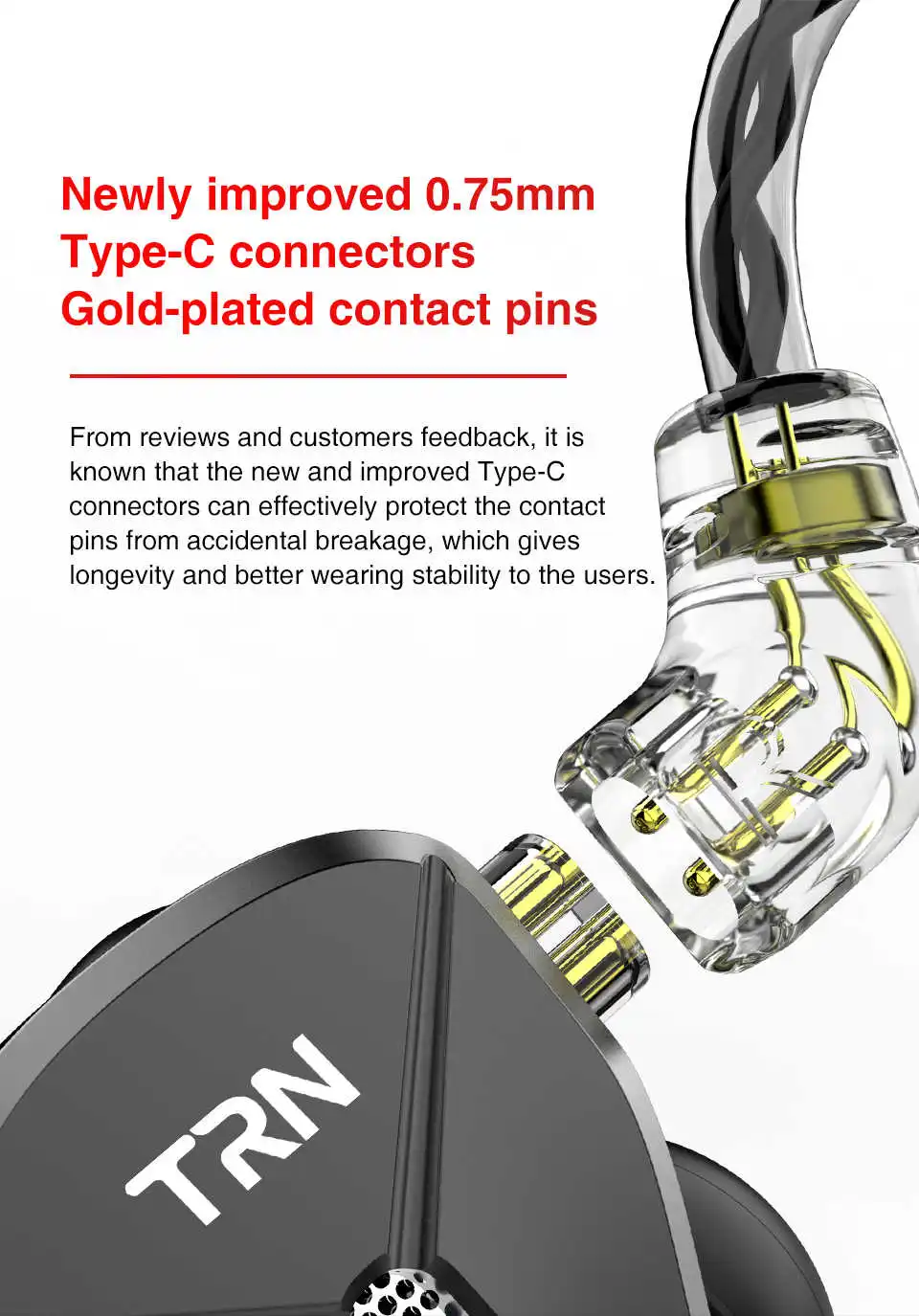 Newly improved 0.75mm
Type-C connectors
Gold-plated contact pins

From reviews and customers feedback, it is known that the new and improved Type-C connectors can effectively protect the contact pins from accidental breakage, which gives longevity and better wearing stability to the users.

TRN