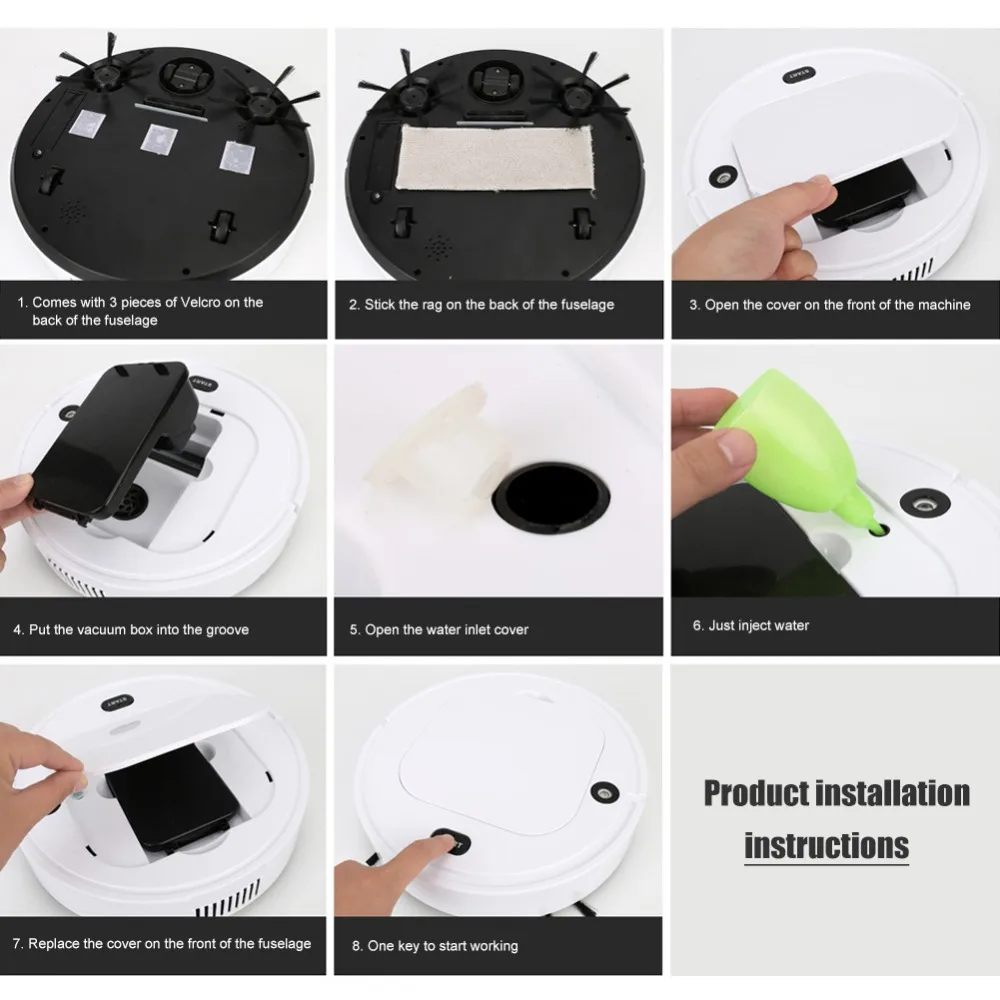 1. Comes with 3 pieces of Velcro on the back of the fuselage

2. Stick the rag on the back of the fuselage

3. Open the cover on the front of the machine

4. Put the vacuum box into the groove

5. Open the water inlet cover

6. Just inject water

7. Replace the cover on the front of the fuselage

8. One key to start working

Product installation instructions