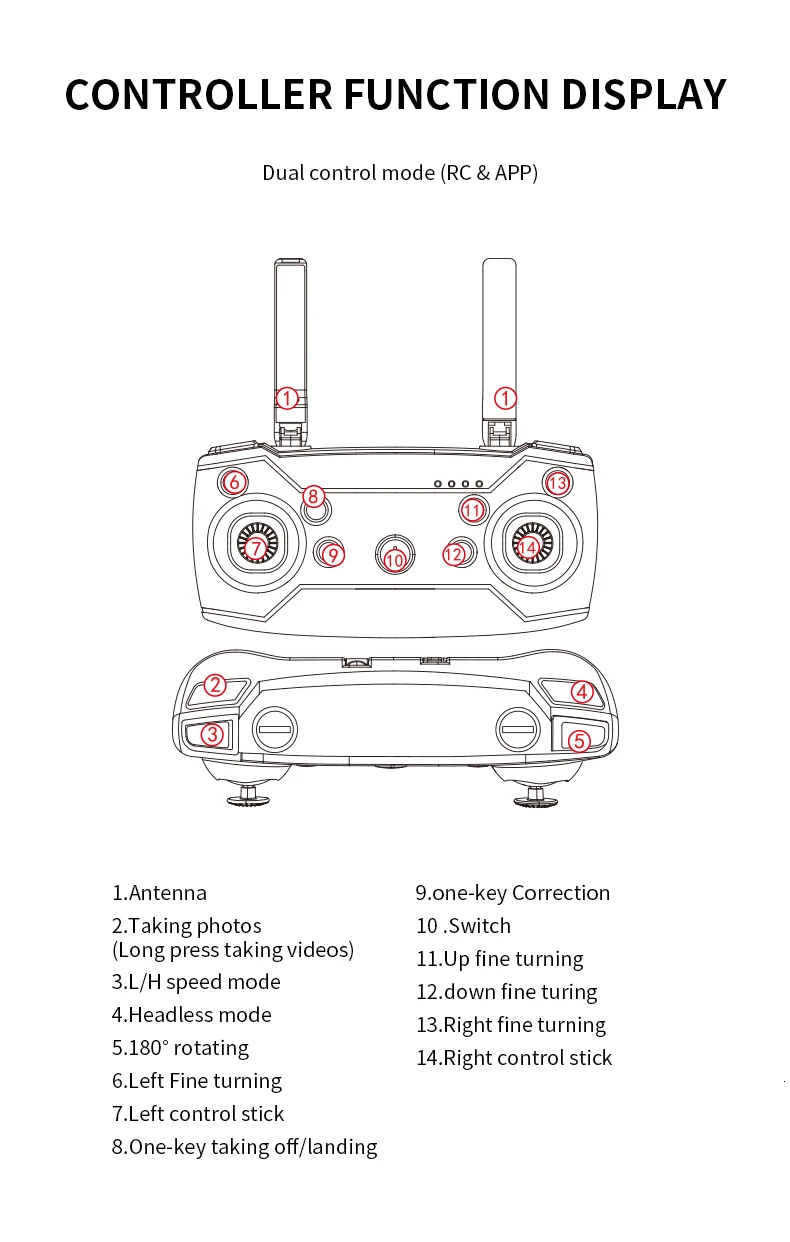 CONTROLLER FUNCTION DISPLAY

Dual control mode (RC & APP)

1 1 6 8 13 11 7 9 10 12 14 2 4 3 5

1.Antenna
2.Taking photos
(Long press taking videos)
3.L/H speed mode
4.Headless mode
5.180° rotating
6.Left Fine turning
7.Left control stick
8.One-key taking off/landing

9.one-key Correction
10 .Switch
11.Up fine turning
12.down fine turing
13.Right fine turning
14.Right control stick