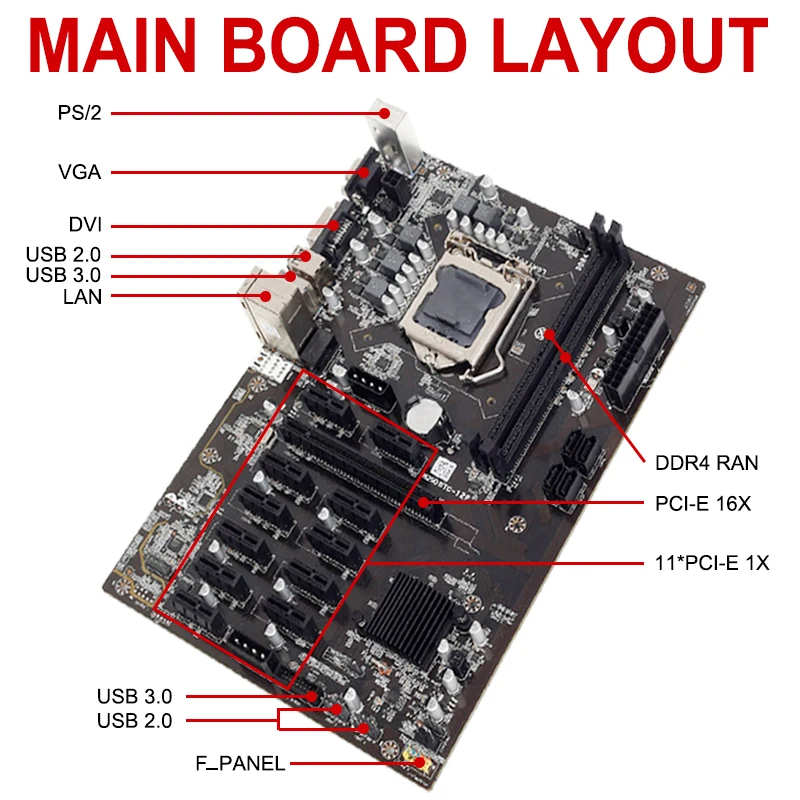 MAIN BOARD LAYOUT

PS/2

VGA

DVI

USB 2.0

USB 3.0

LAN

DDR4 RAN

PCI-E 16X

11*PCI-E 1X

USB 3.0

USB 2.0

F_PANEL