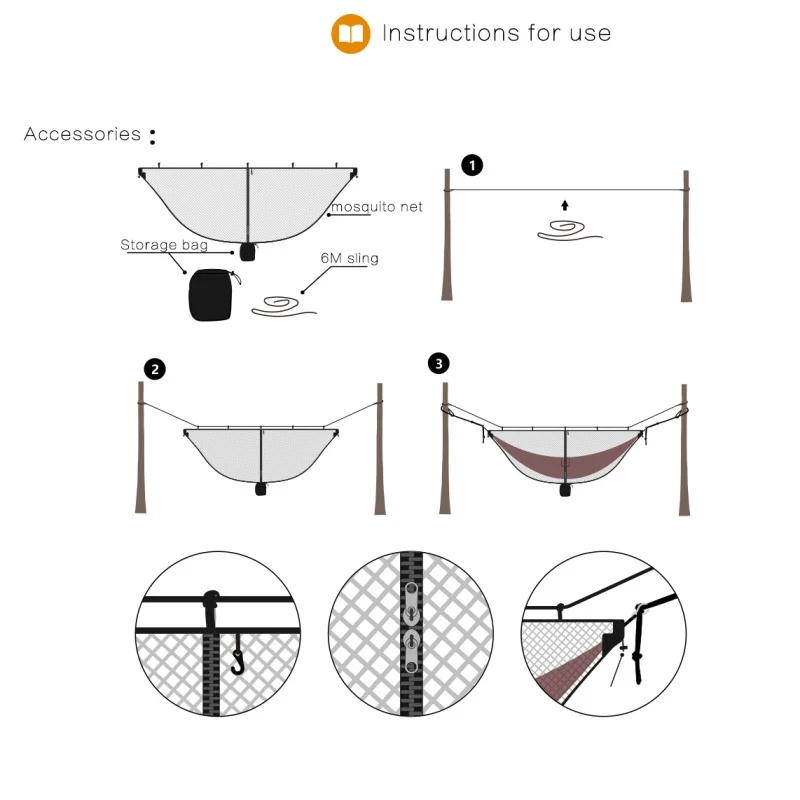 Instructions for use

Accessories :

mosquito net

Storage bag

6M sling

1

2

3