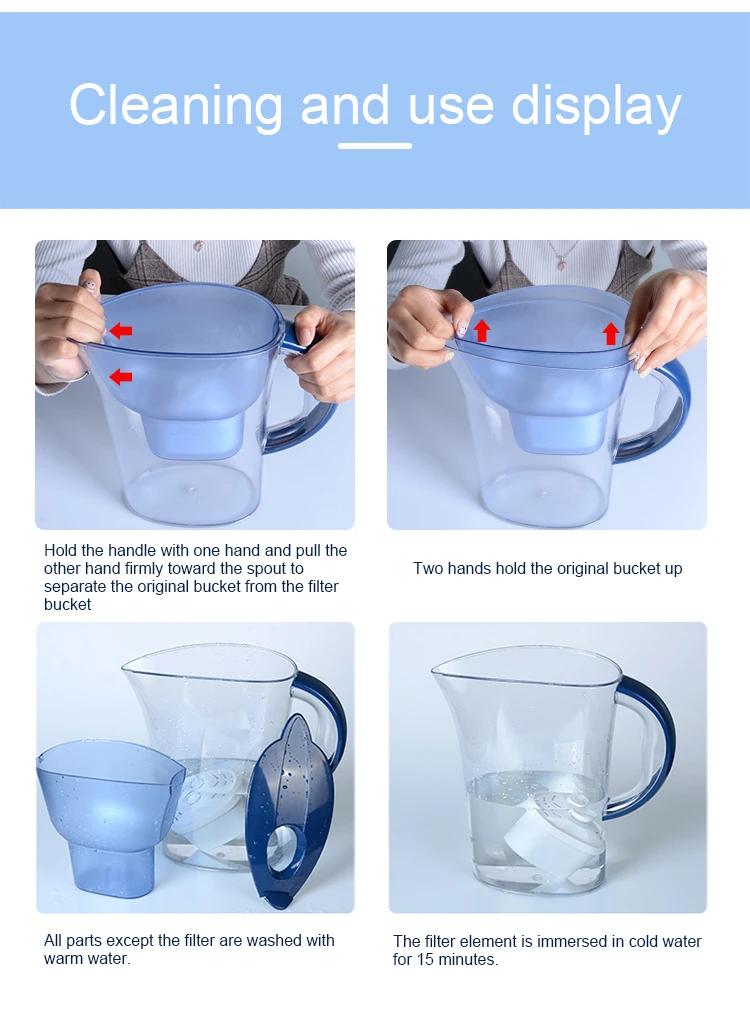 Cleaning and use display

Hold the handle with one hand and pull the other hand firmly toward the spout to separate the original bucket from the filter bucket

Two hands hold the original bucket up

All parts except the filter are washed with warm water.

The filter element is immersed in cold water for 15 minutes.