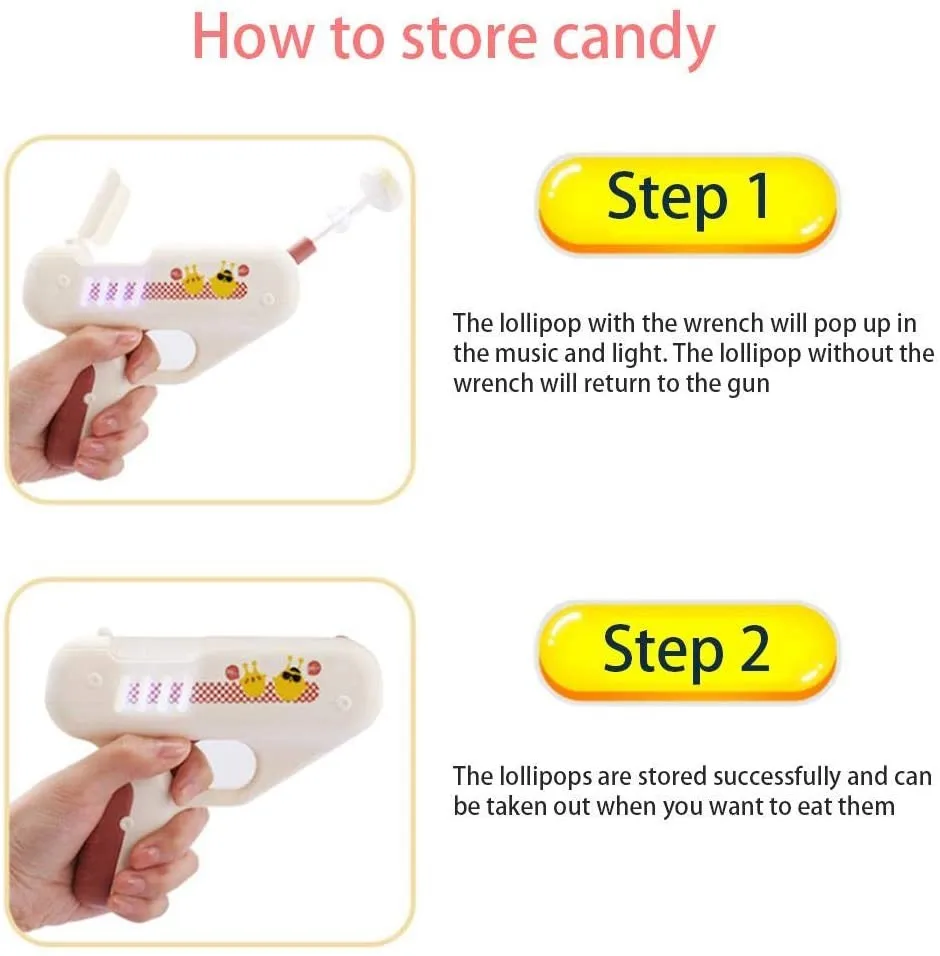 How to store candy

Step 1

The lollipop with the wrench will pop up in the music and light. The lollipop without the wrench will return to the gun

Step 2

The lollipops are stored successfully and can be taken out when you want to eat them