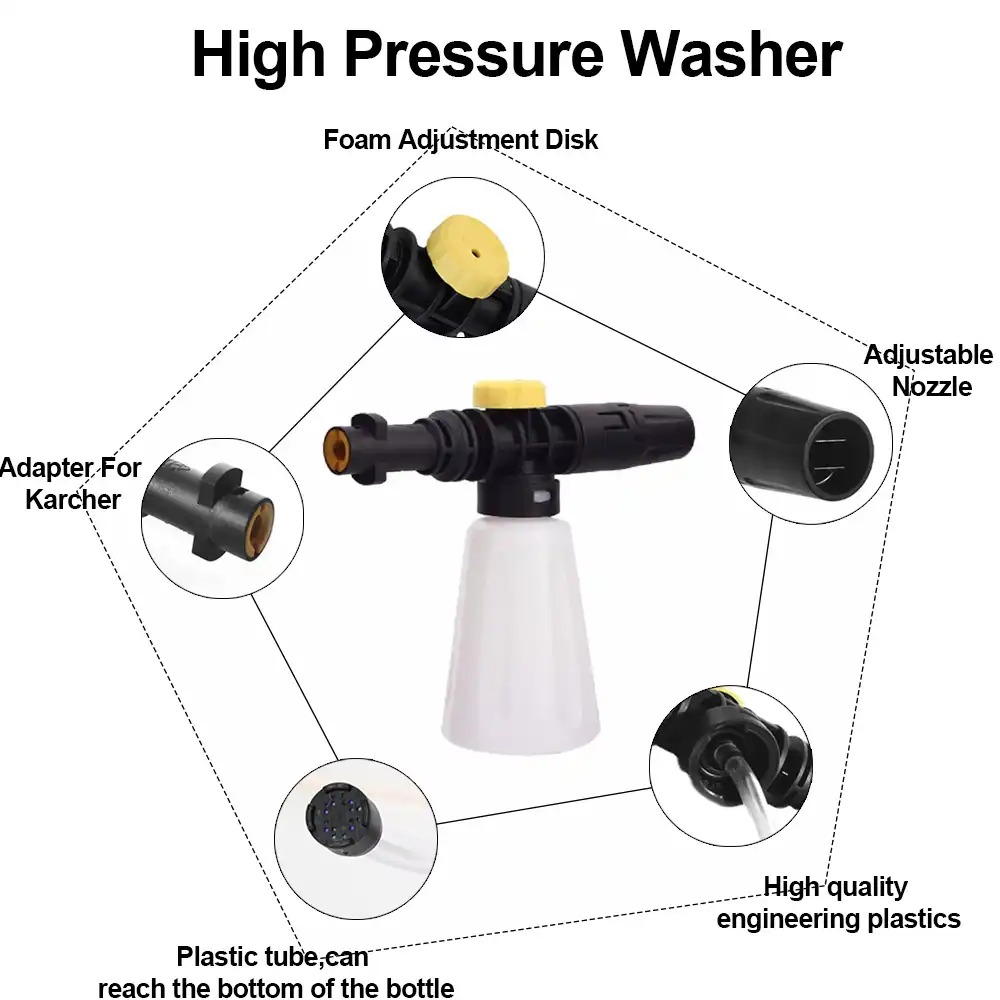 High Pressure Washer

Foam Adjustment Disk

Adjustable
Nozzle

Adapter For
Karcher

High quality
engineering plastics

Plastic tube,can
reach the bottom of the bottle