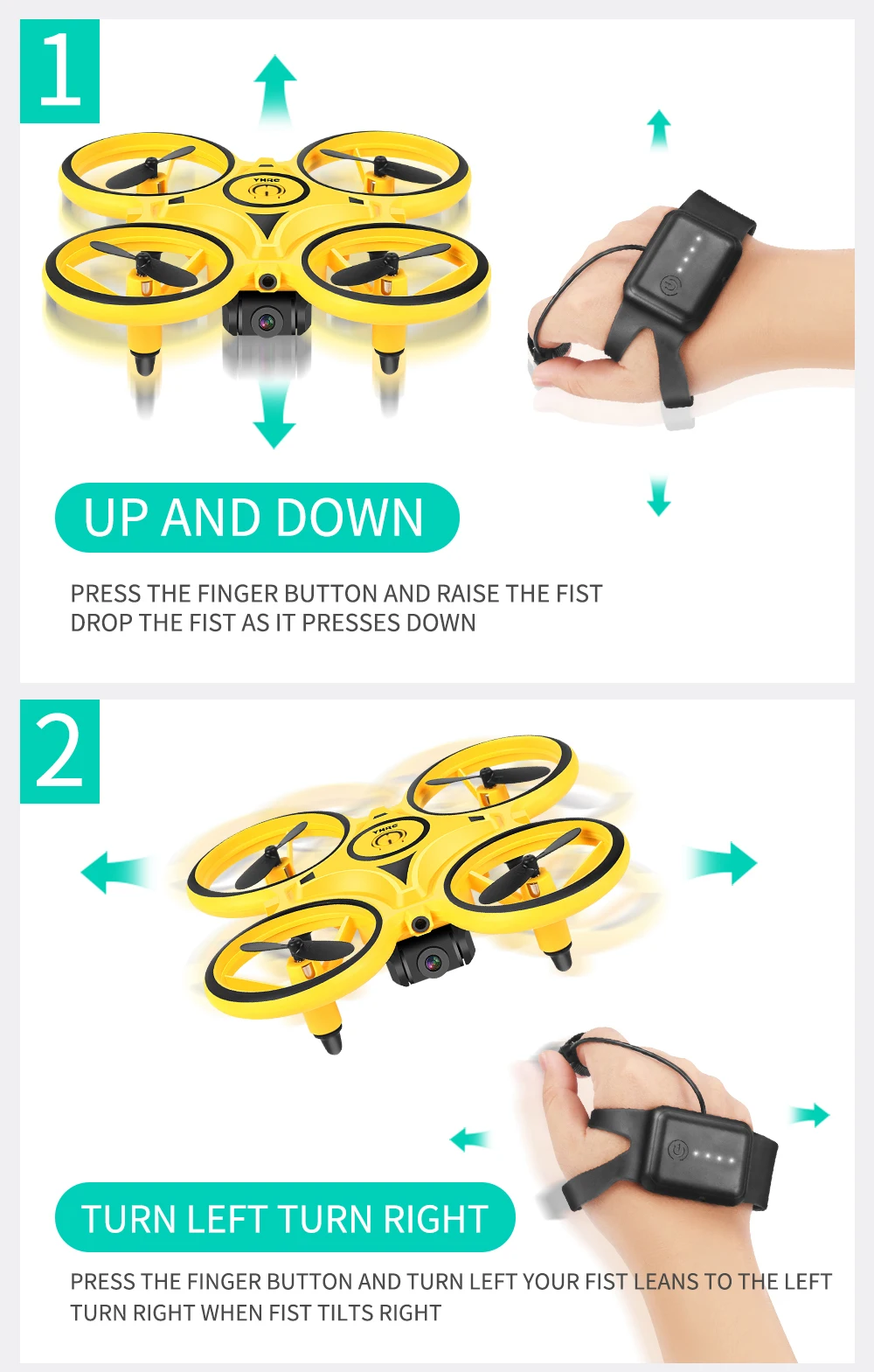 1

YHRC

UP AND DOWN

PRESS THE FINGER BUTTON AND RAISE THE FIST
DROP THE FIST AS IT PRESSES DOWN

2

YHRC

TURN LEFT TURN RIGHT

PRESS THE FINGER BUTTON AND TURN LEFT YOUR FIST LEANS TO THE LEFT
TURN RIGHT WHEN FIST TILTS RIGHT