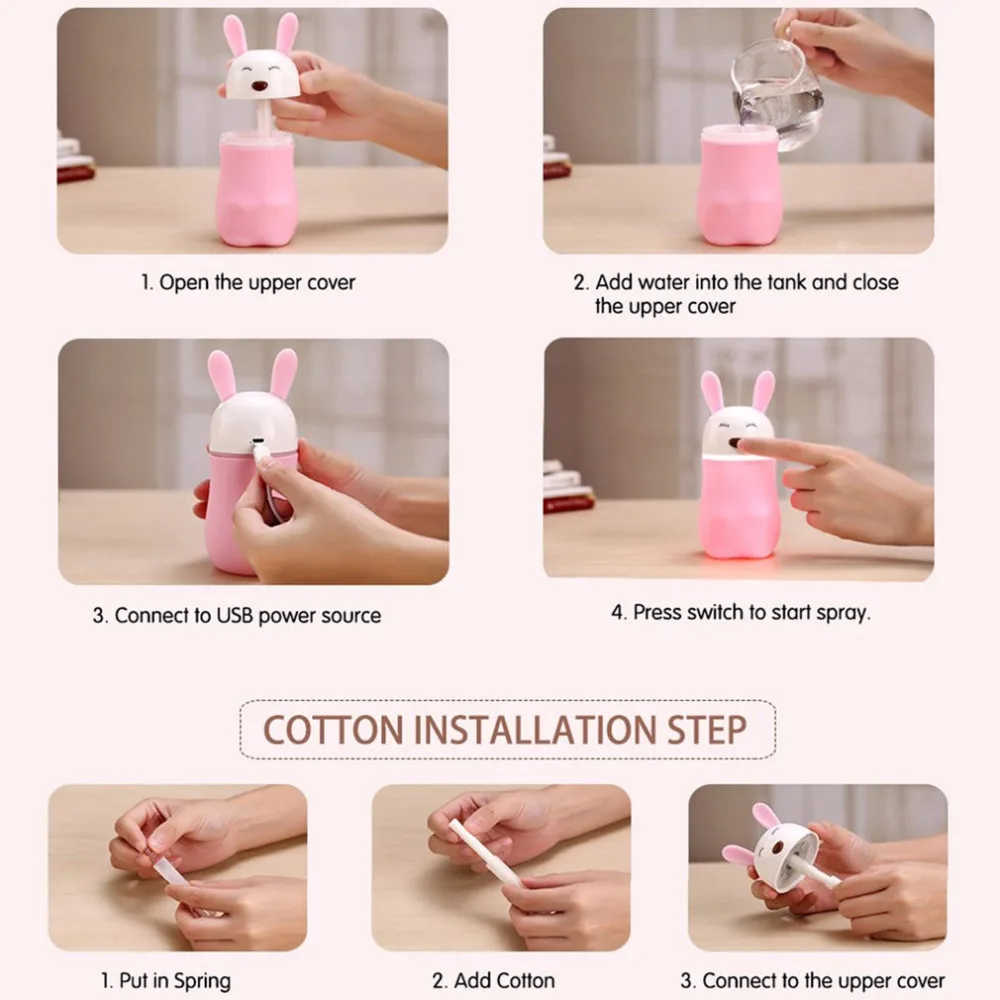 1. Open the upper cover

2. Add water into the tank and close the upper cover

3. Connect to USB power source

4. Press switch to start spray.

COTTON INSTALLATION STEP

1. Put in Spring

2. Add Cotton

3. Connect to the upper cover