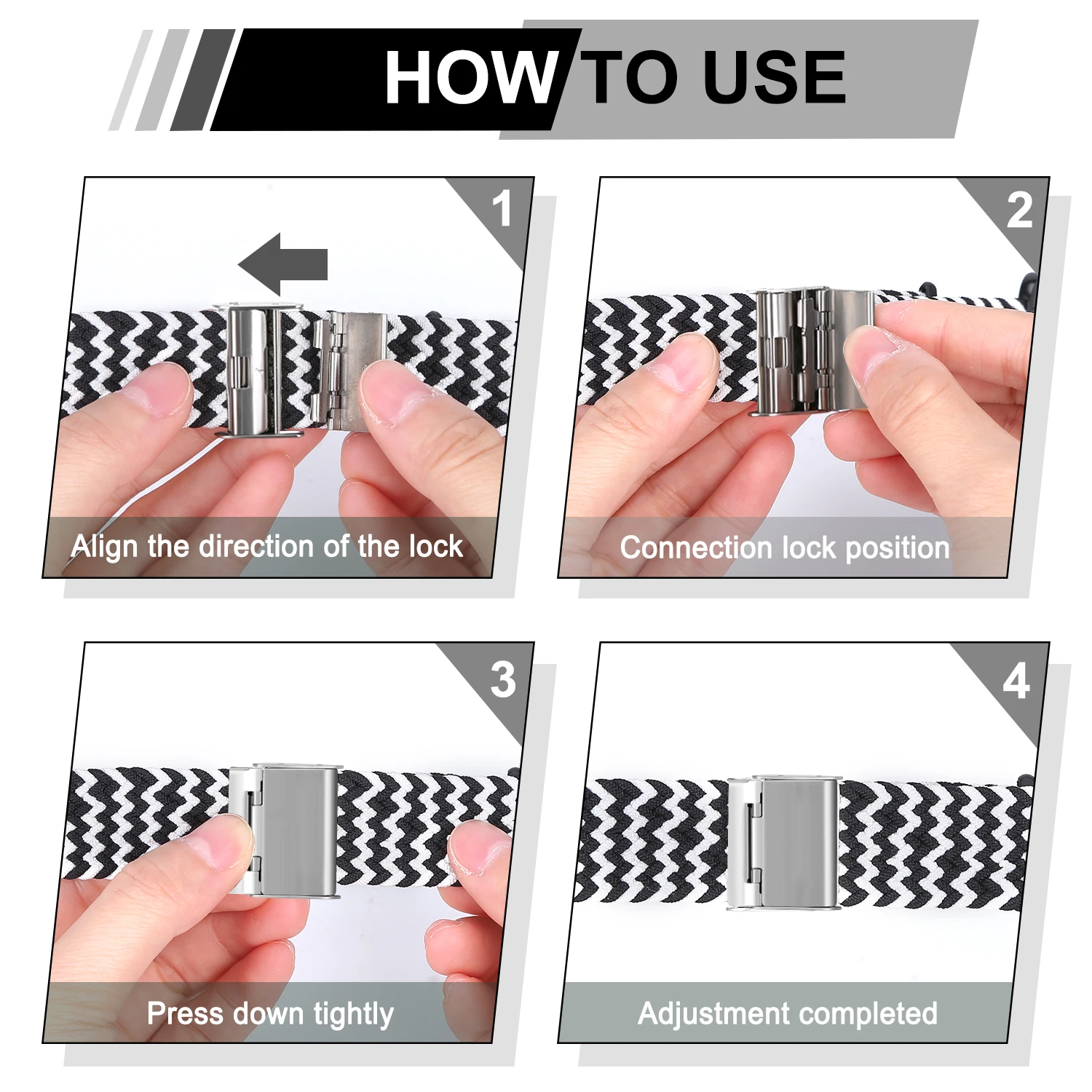 HOW TO USE

1
Align the direction of the lock

2
Connection lock position

3
Press down tightly

4
Adjustment completed