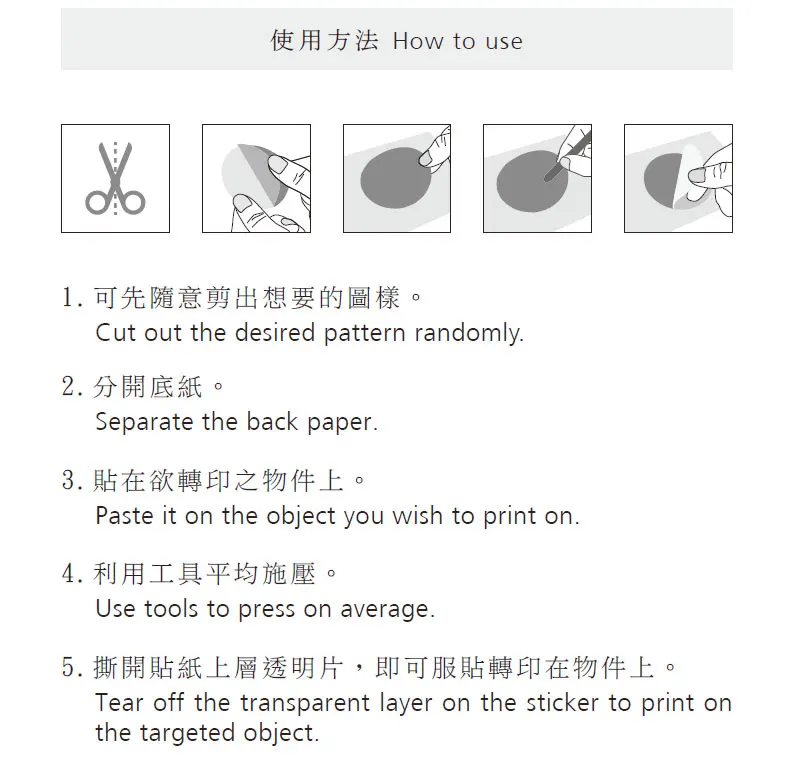 使用方法 How to use

1. 可先隨意剪出想要的圖樣。
Cut out the desired pattern randomly.

2. 分開底紙。
Separate the back paper.

3. 貼在欲轉印之物件上。
Paste it on the object you wish to print on.

4. 利用工具平均施壓。
Use tools to press on average.

5. 撕開貼紙上層透明片，即可服貼轉印在物件上。
Tear off the transparent layer on the sticker to print on the targeted object.