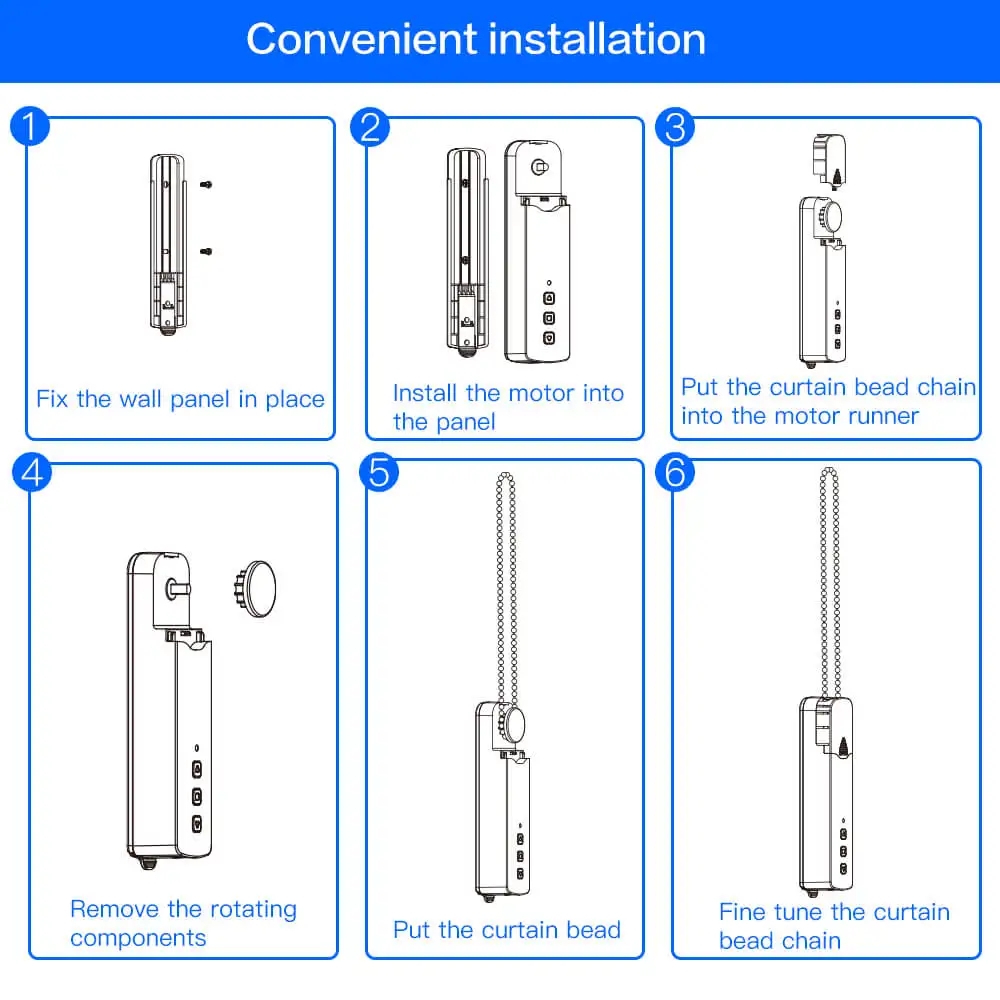 Convenient installation

1
Fix the wall panel in place

2
Install the motor into the panel

3
Put the curtain bead chain into the motor runner

4
Remove the rotating components

5
Put the curtain bead

6
Fine tune the curtain bead chain