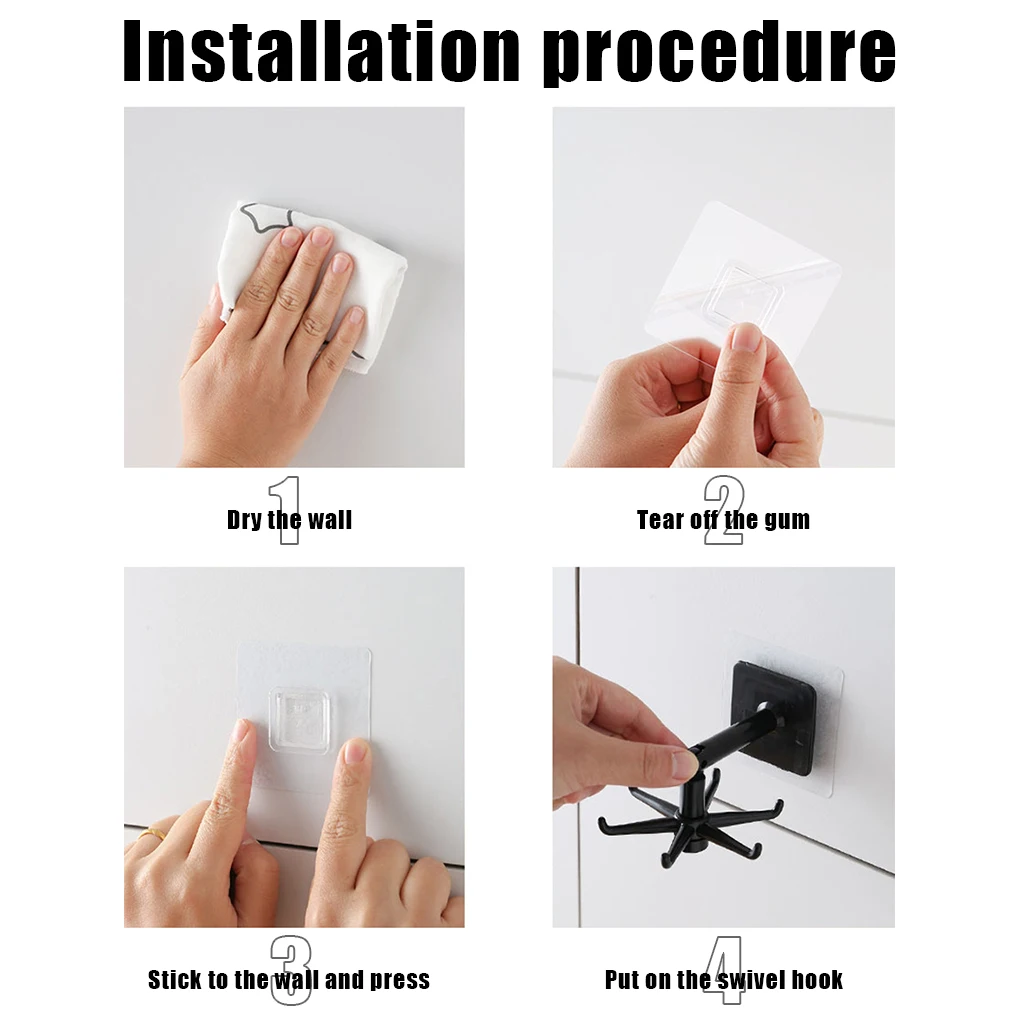 Installation procedure

1
Dry the wall

2
Tear off the gum

3
Stick to the wall and press

4
Put on the swivel hook