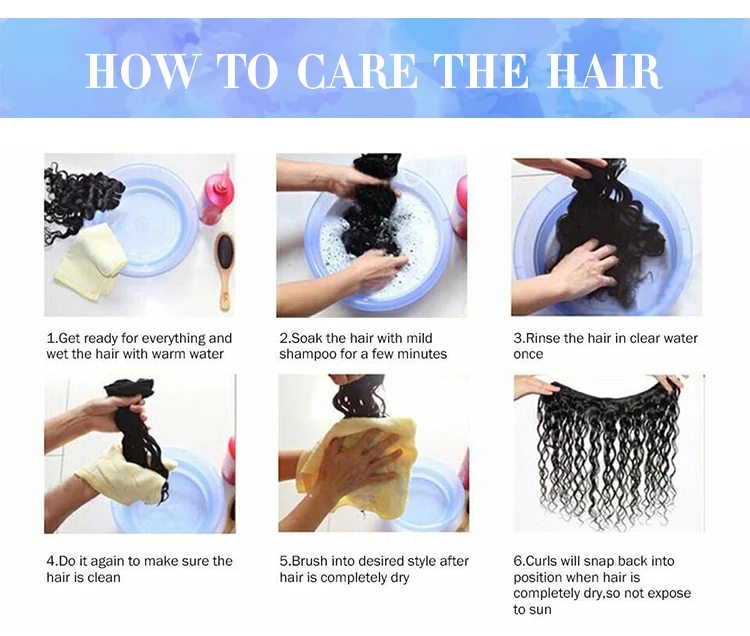 HOW TO CARE THE HAIR

1.Get ready for everything and wet the hair with warm water

2.Soak the hair with mild shampoo for a few minutes

3.Rinse the hair in clear water once

4.Do it again to make sure the hair is clean

5.Brush into desired style after hair is completely dry

6.Curls will snap back into position when hair is completely dry,so not expose to sun