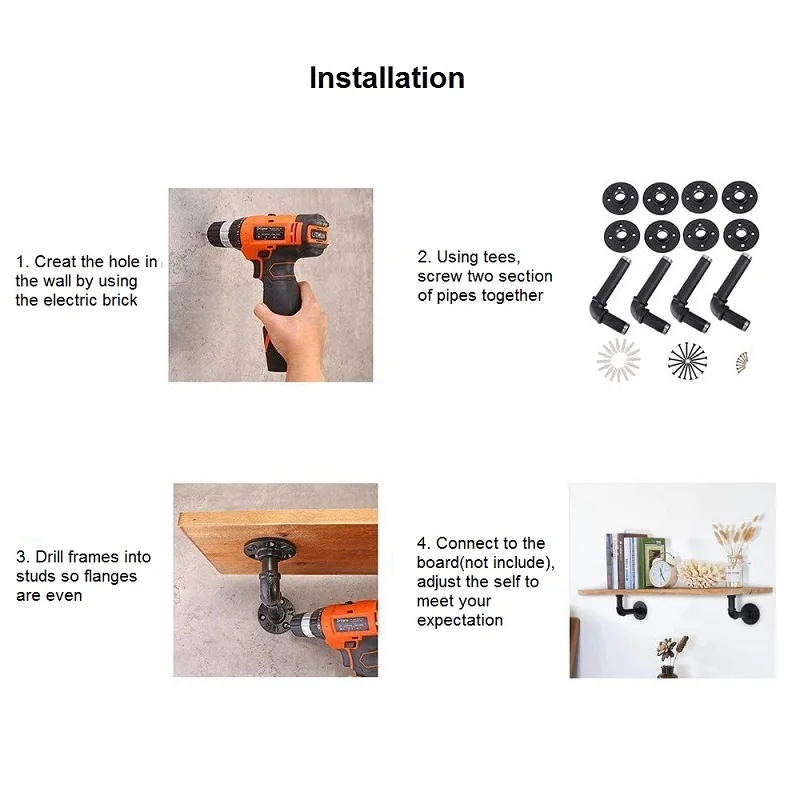 Installation

1. Creat the hole in the wall by using the electric brick

2. Using tees, screw two section of pipes together

3. Drill frames into studs so flanges are even

4. Connect to the board(not include), adjust the self to meet your expectation