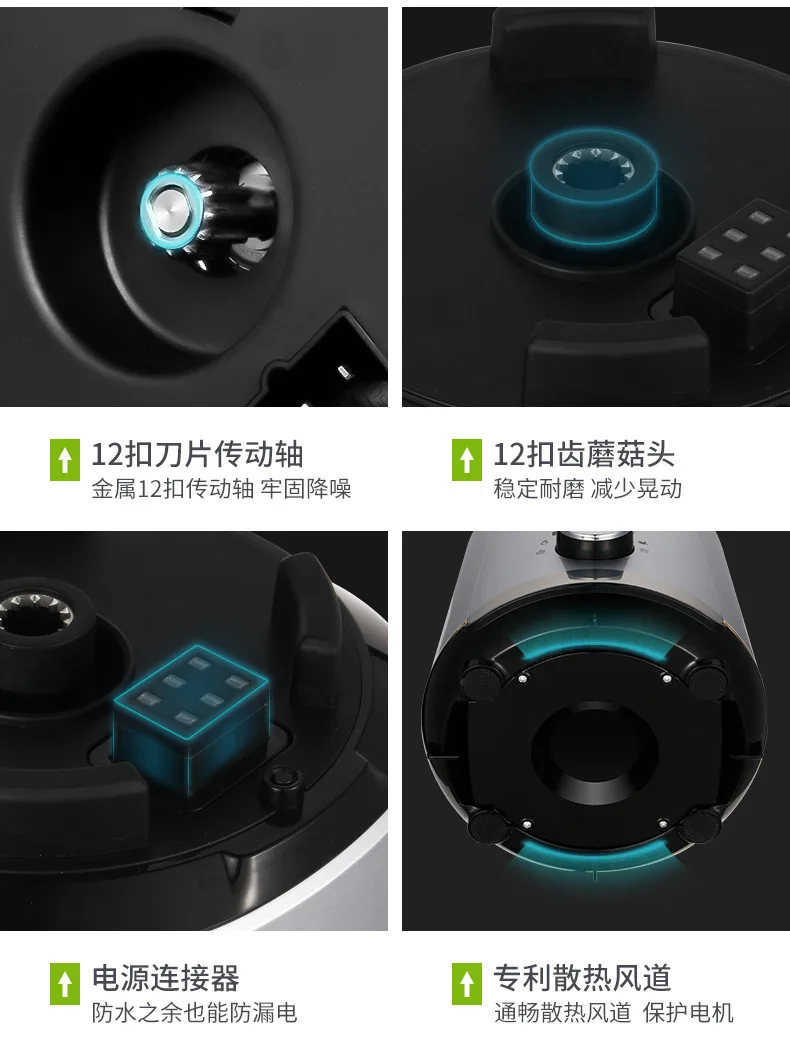 12扣刀片传动轴
金属12扣传动轴 牢固降噪

12扣齿蘑菇头
稳定耐磨 减少晃动

电源连接器
防水之余也能防漏电

专利散热风道
通畅散热风道 保护电机