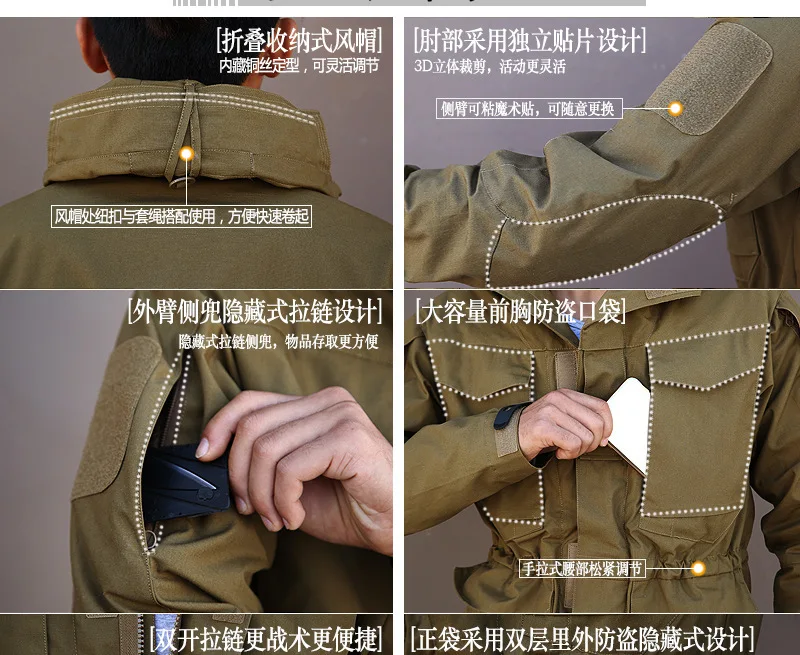 [折叠收纳式风帽]
内藏铜丝定型，可灵活调节

风帽处纽扣与套绳搭配使用，方便快速卷起

[肘部采用独立贴片设计]
3D立体裁剪，活动更灵活

侧臂可粘魔术贴，可随意更换

[外臂侧兜隐藏式拉链设计]
隐藏式拉链侧兜，物品存取更方便

[大容量前胸防盗口袋]

手拉式腰部松紧调节

[双开拉链更战术更便捷]

[正袋采用双层里外防盗隐藏式设计]